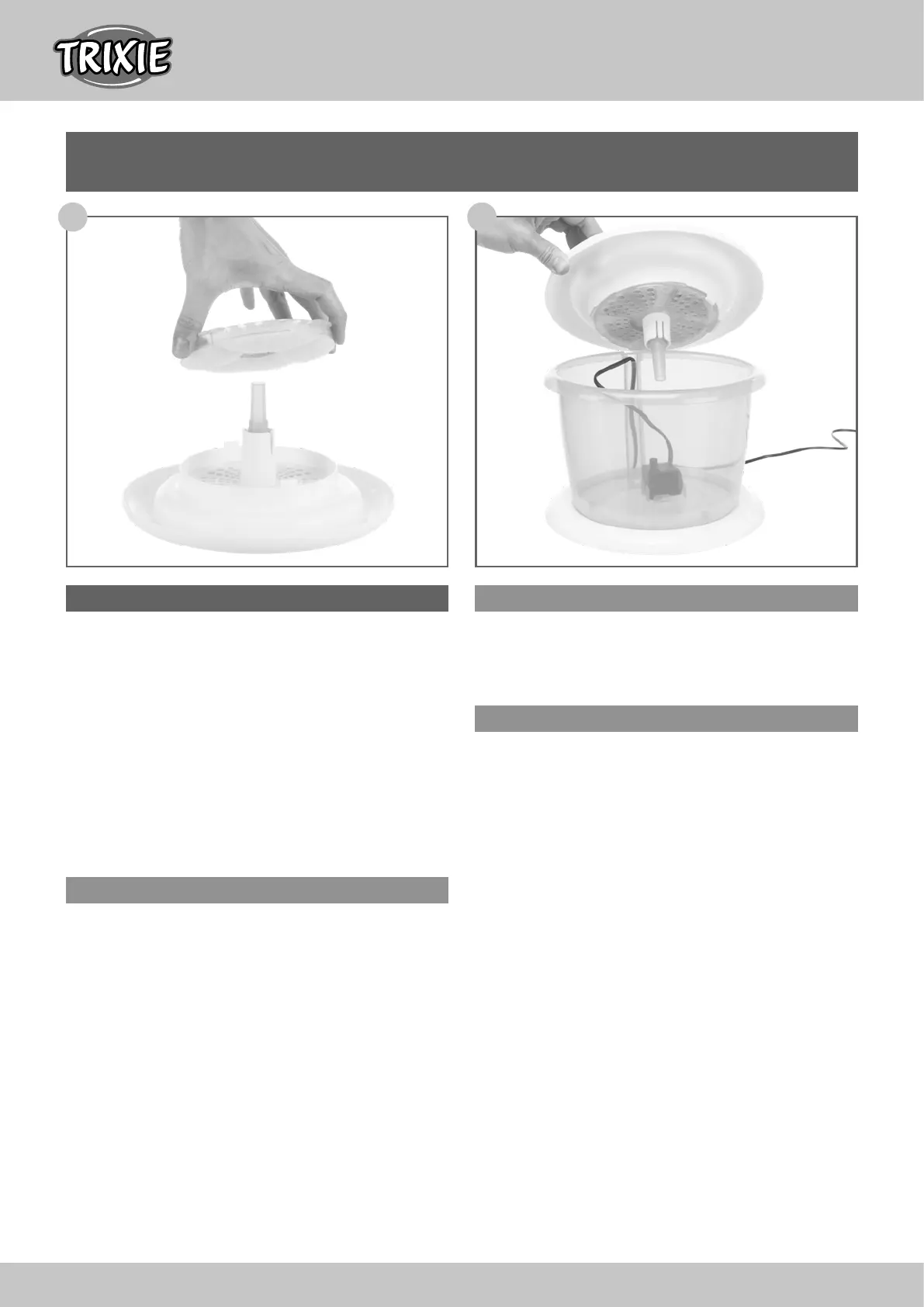 TRIXIE