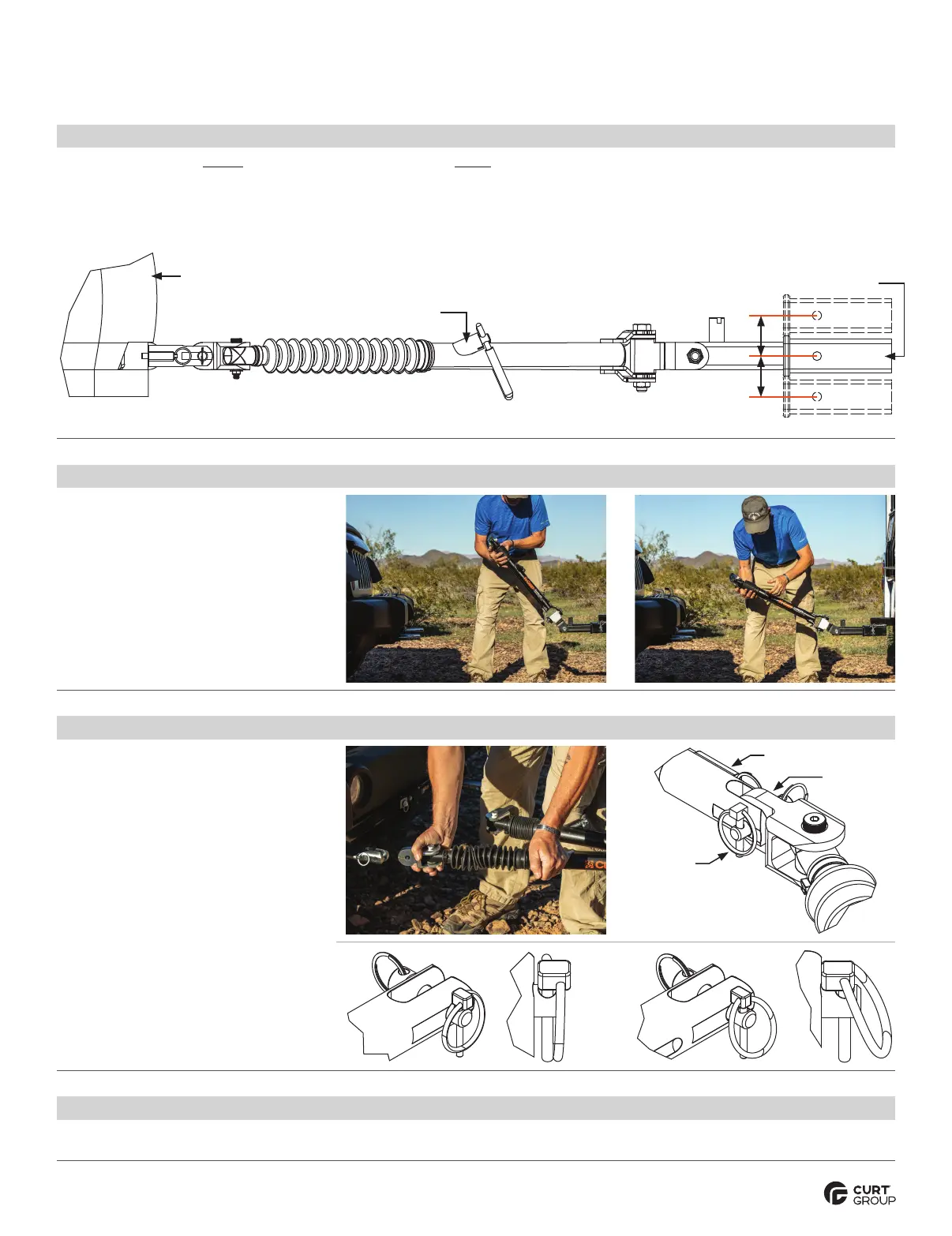 CURT
GROUP