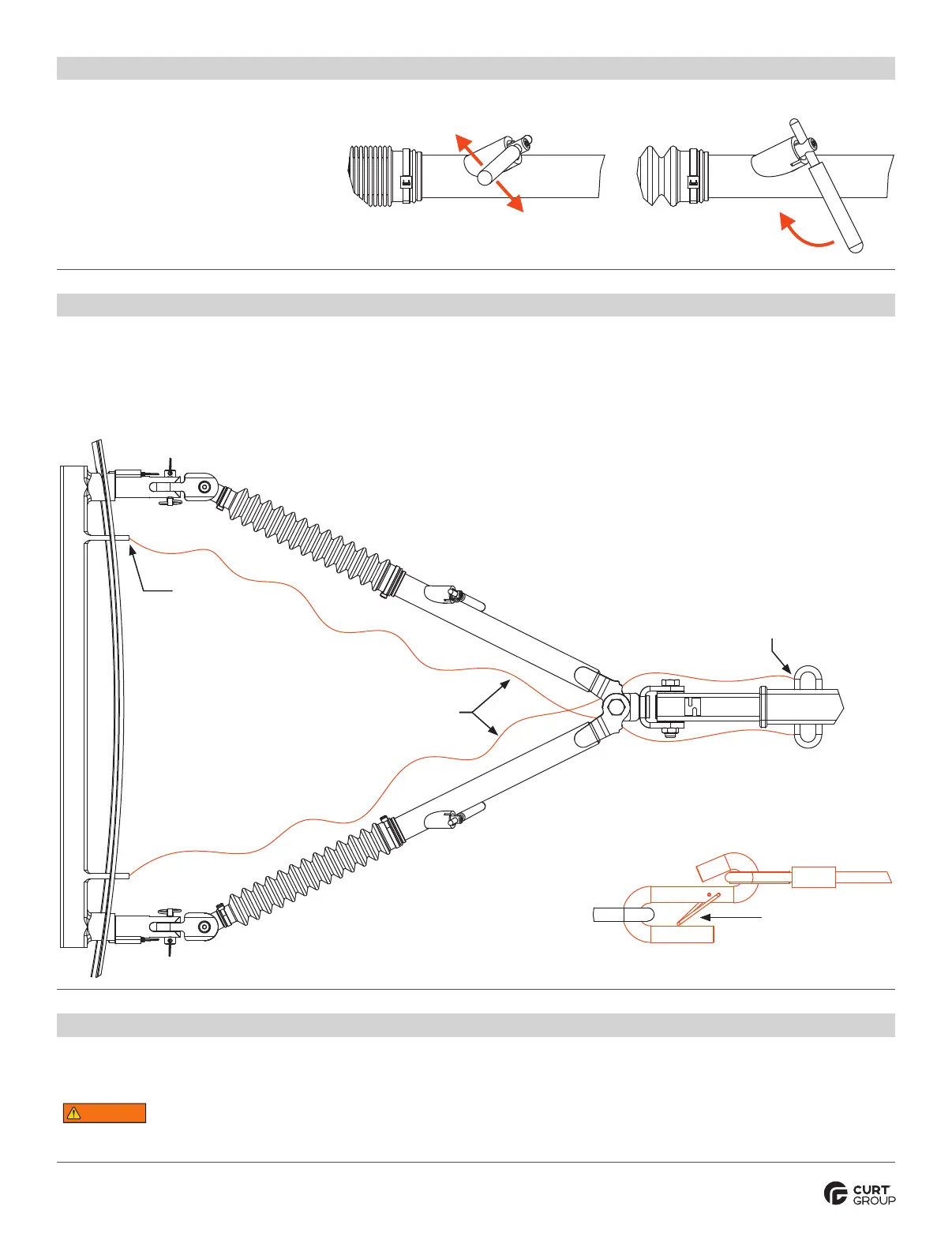 CURT GROUP