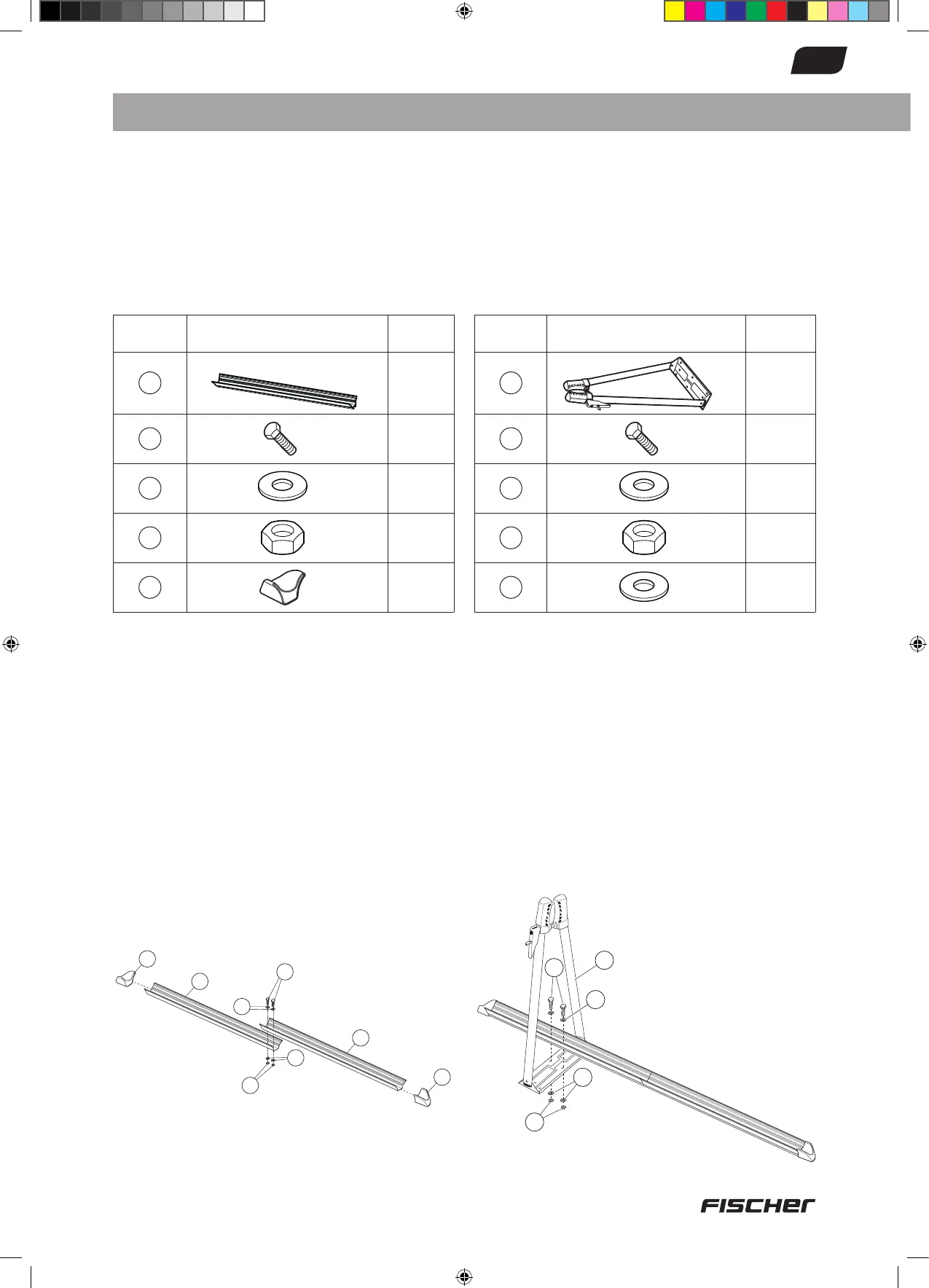 FISCHER