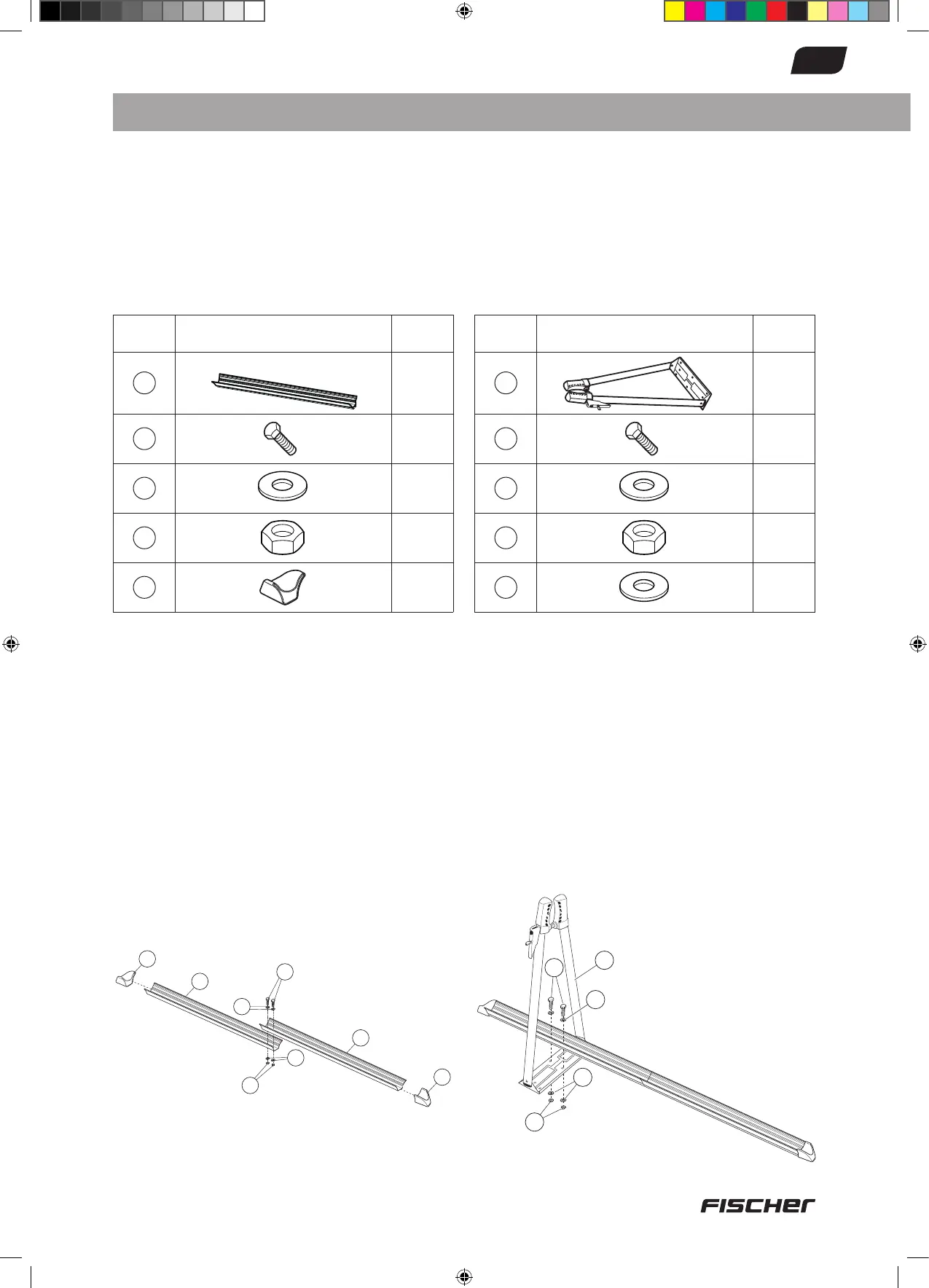 FISCHER