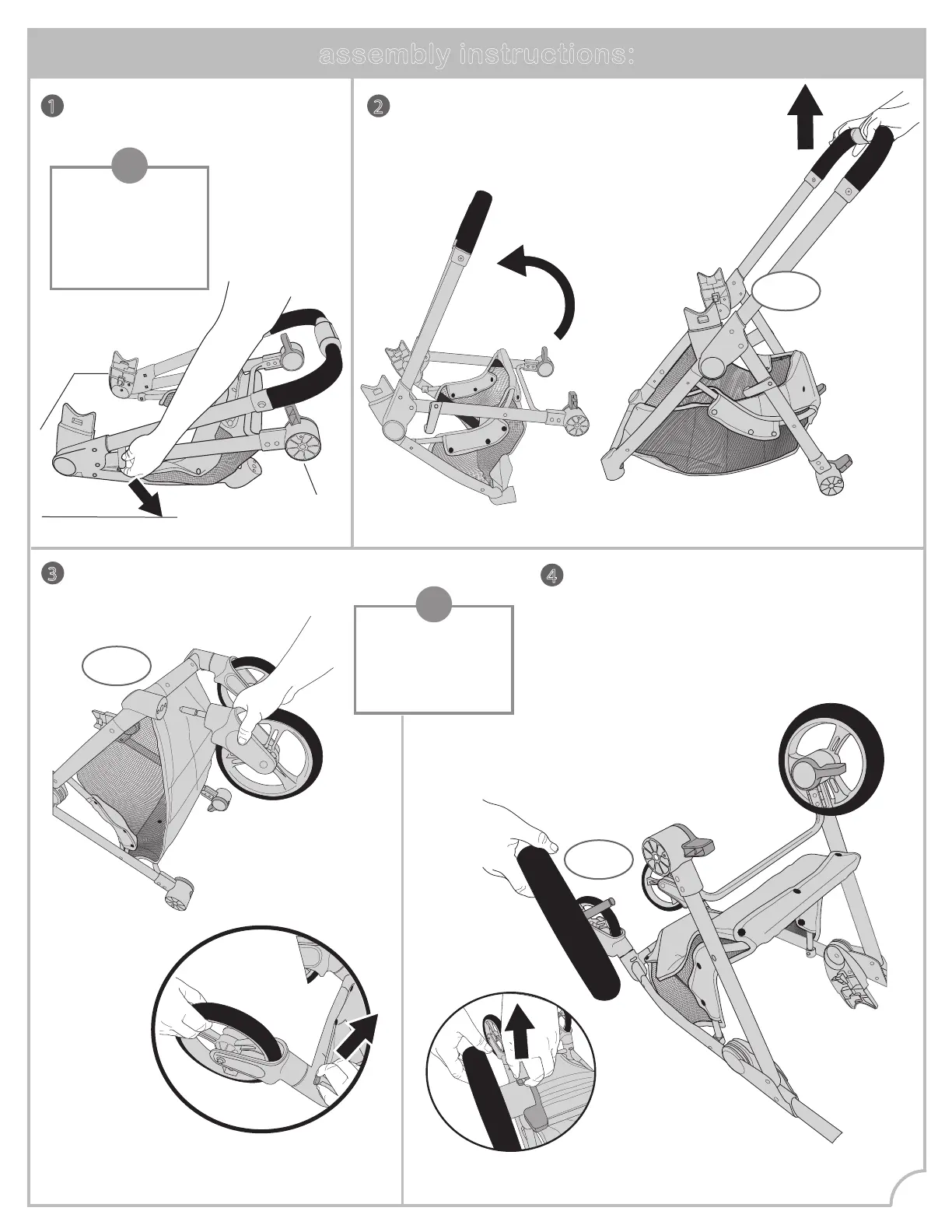 assembly instructions:

1

2

3

4