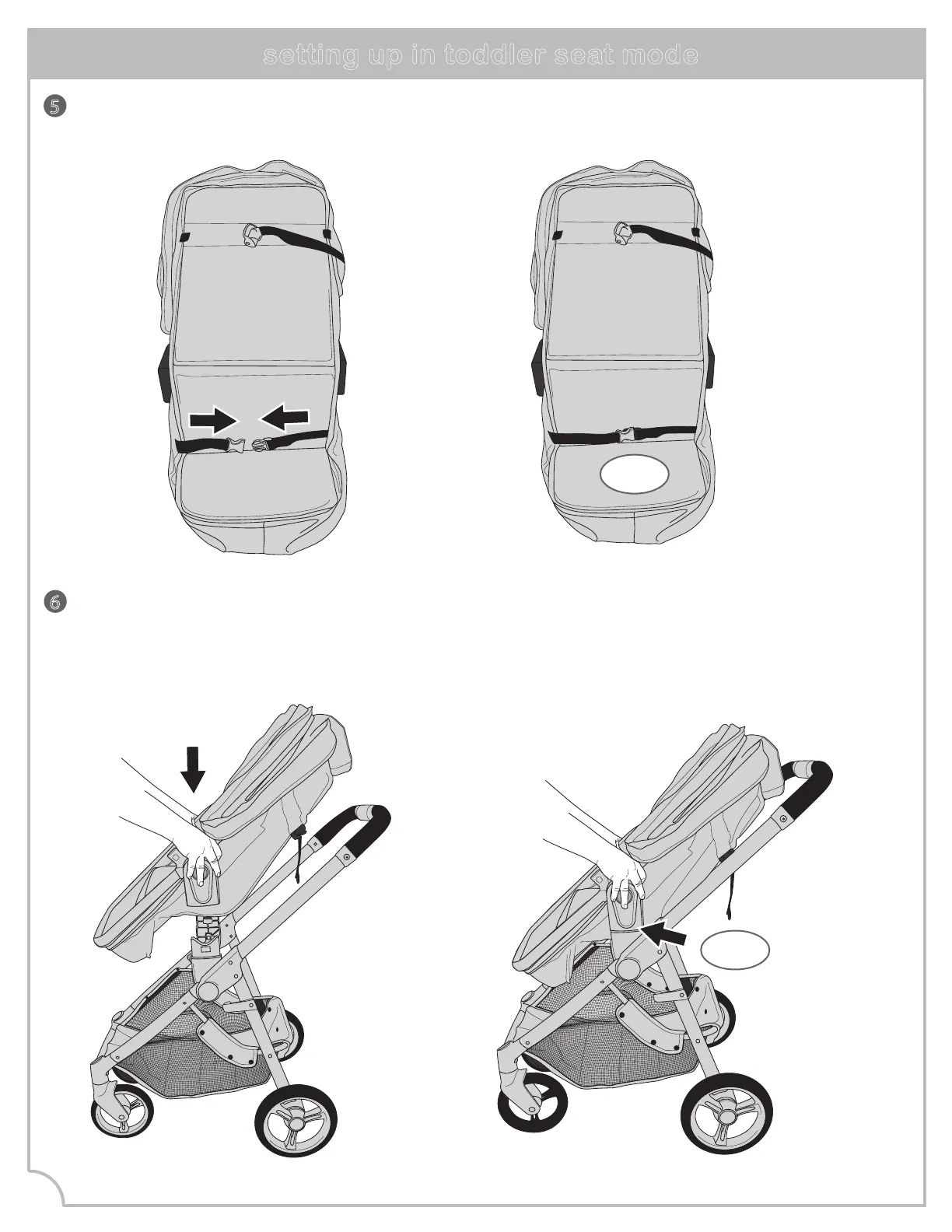 setting up in toddler seat mode

5

6