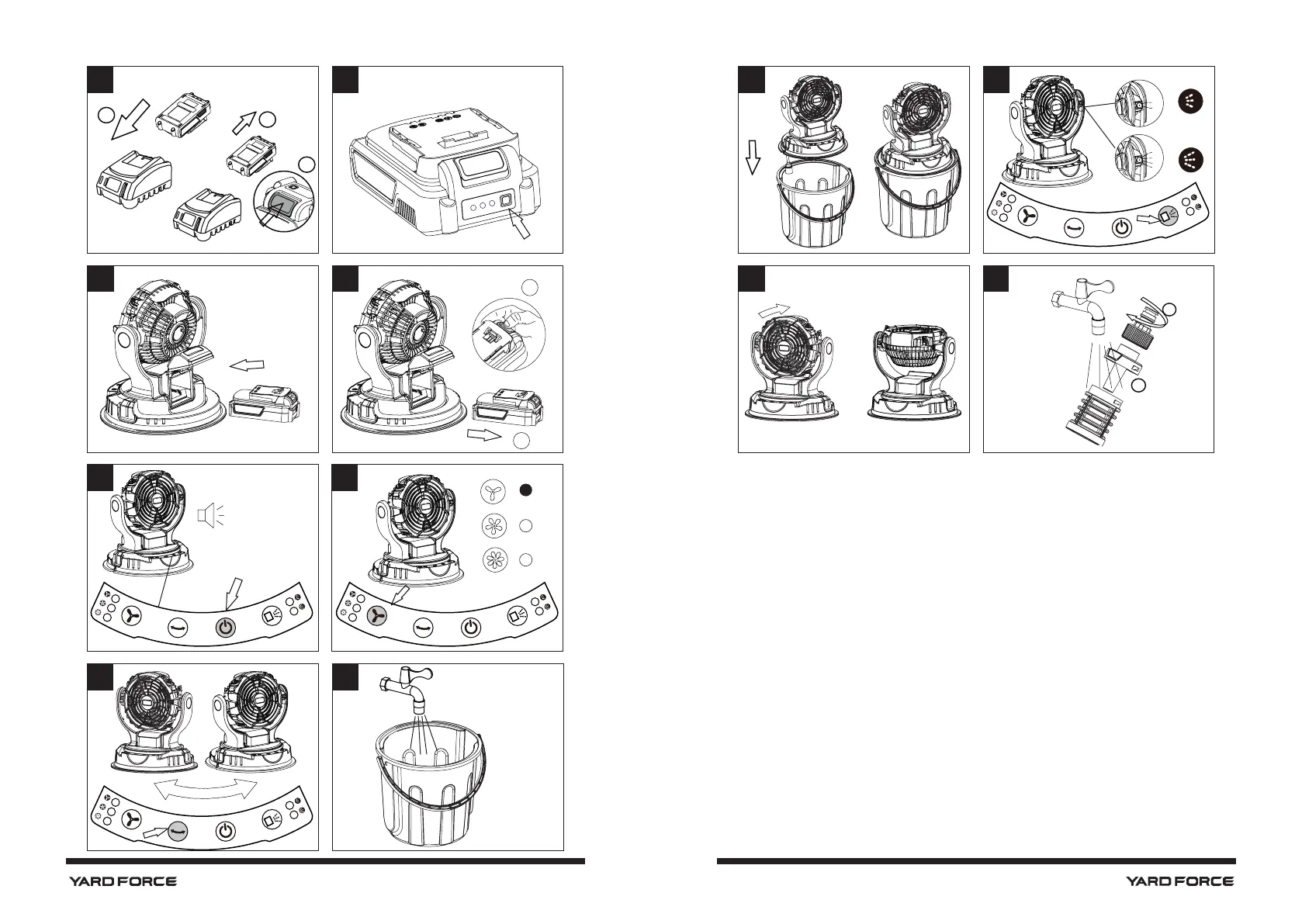 YARD FORCE

YARD FORCE