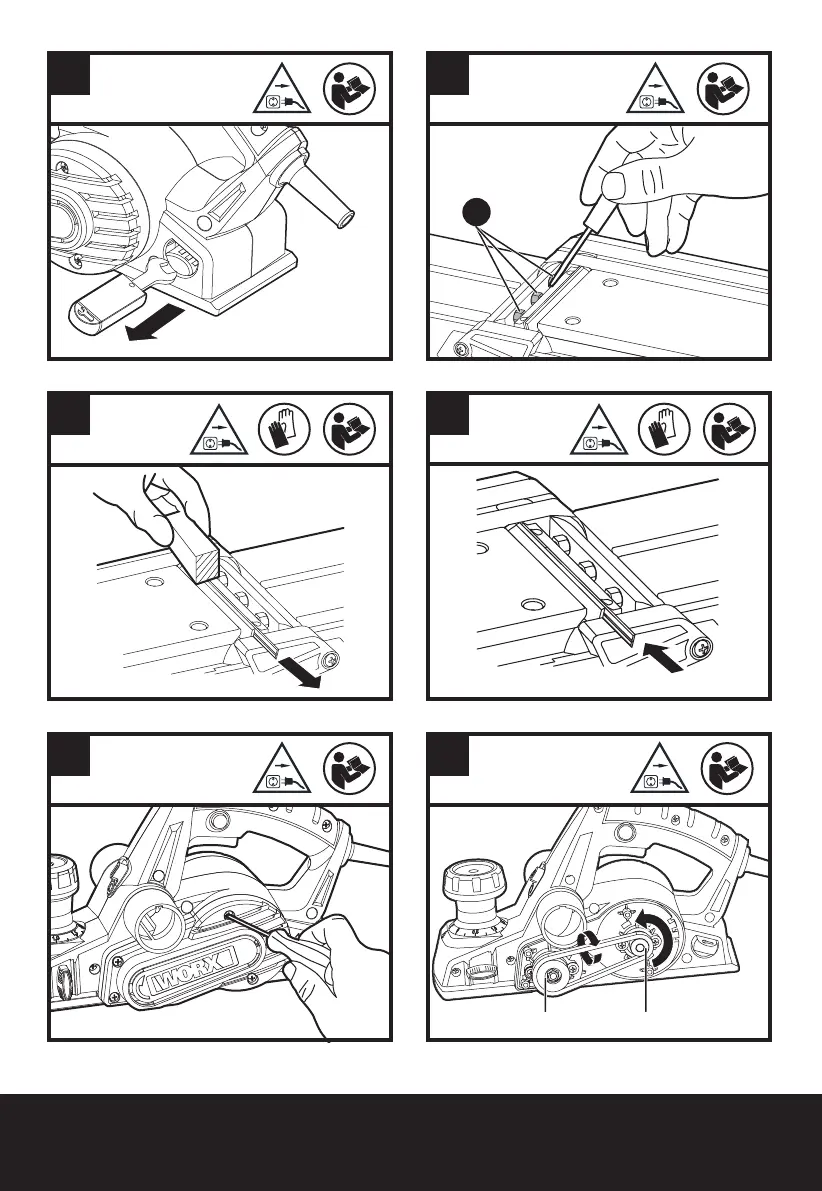 WORX