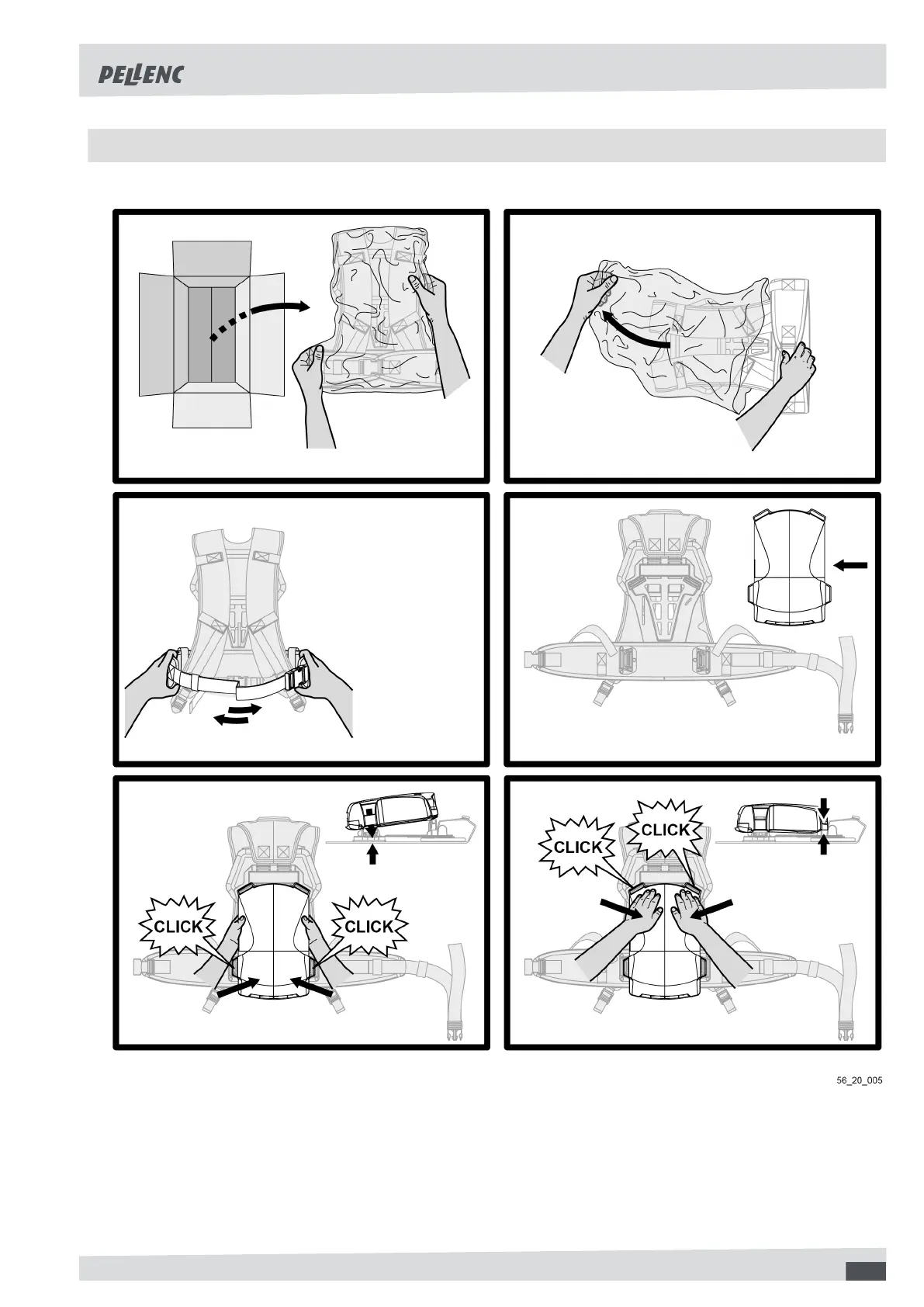 PELLENC

CLICK

CLICK

CLICK

CLICK

56_20_005