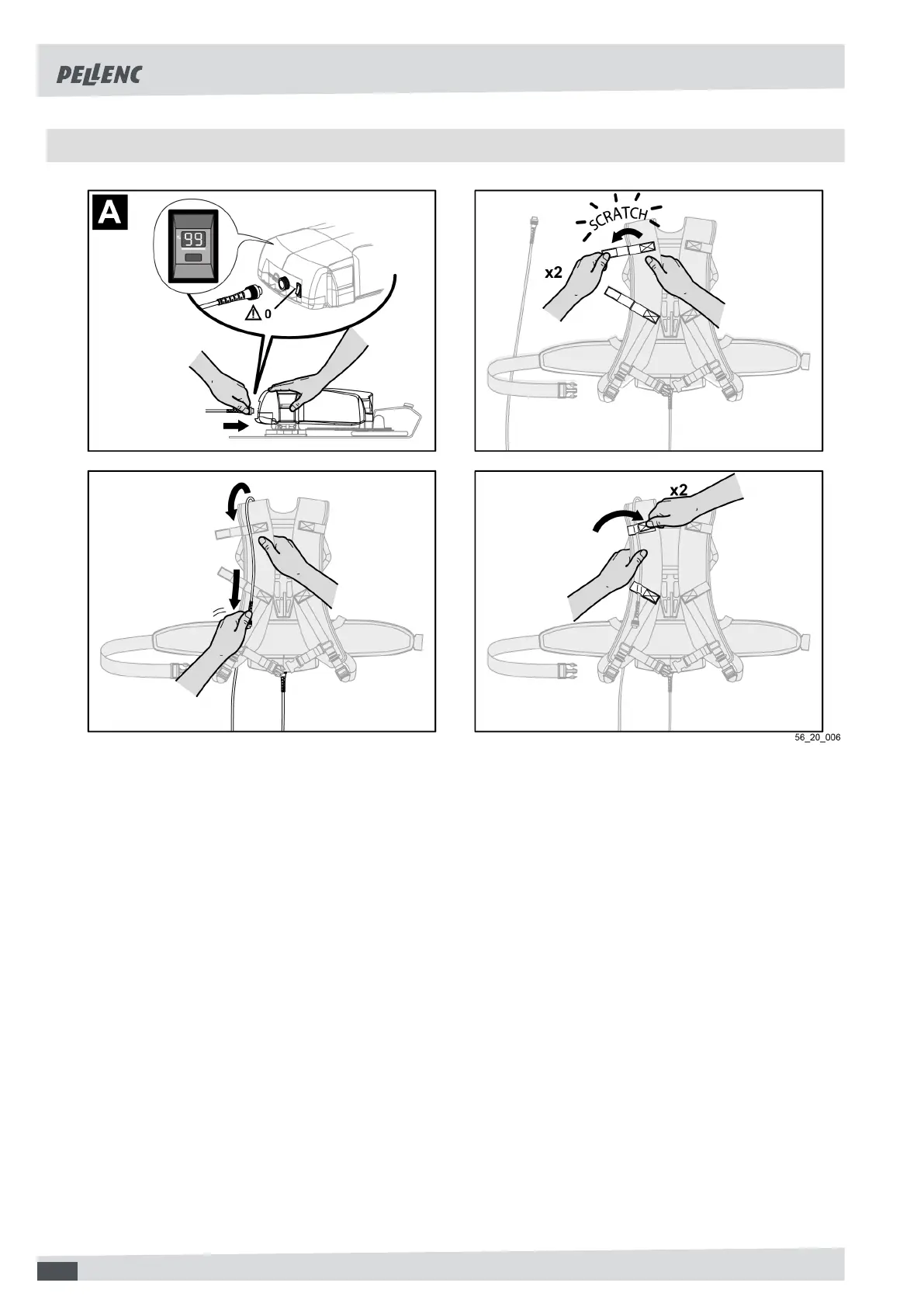 PELLENC

A

99

0

SCRATCH

x2

x2

56_20_006