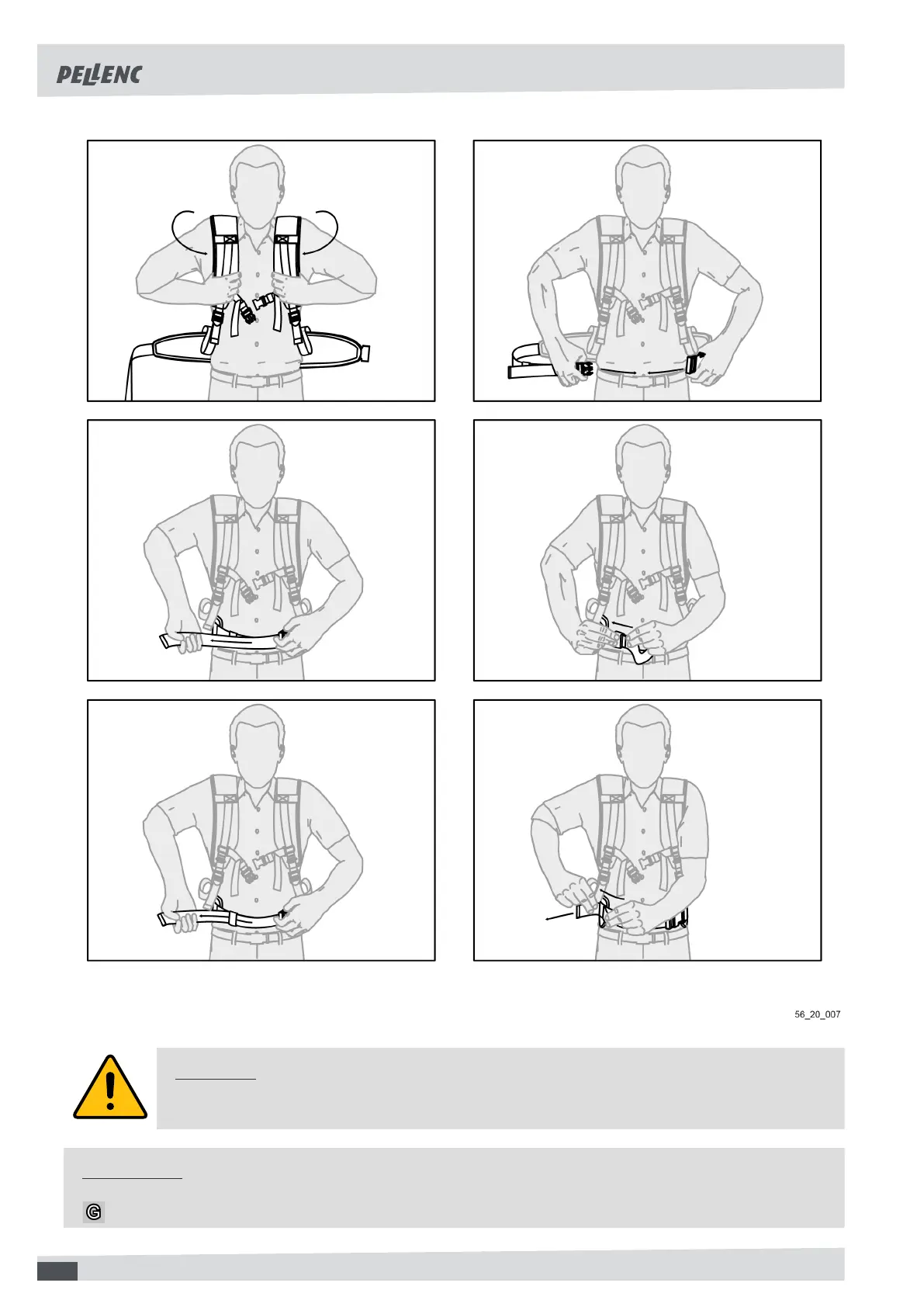 PELLENC

56_20_007

G