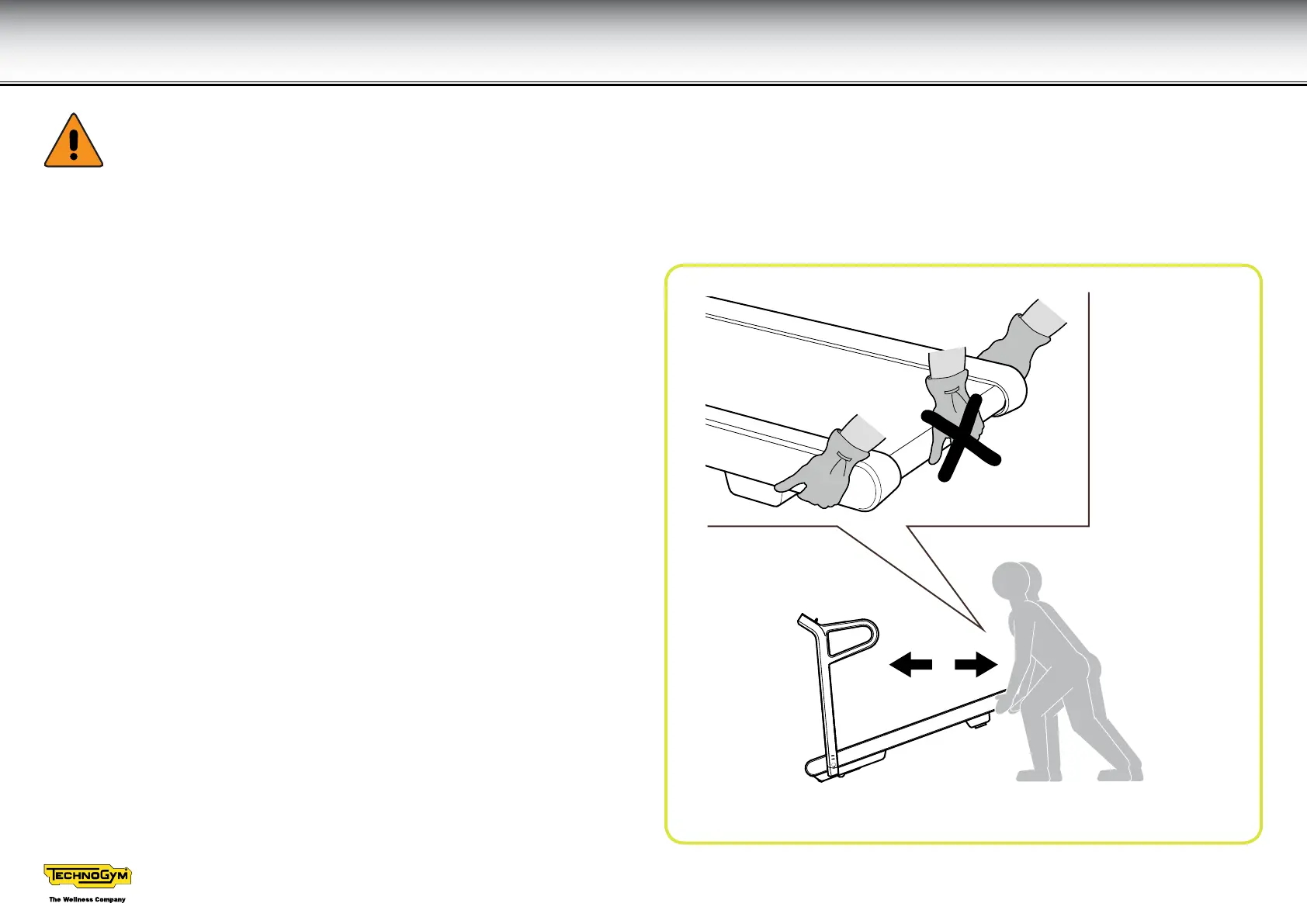 TECHNOGYM
The Wellness Company