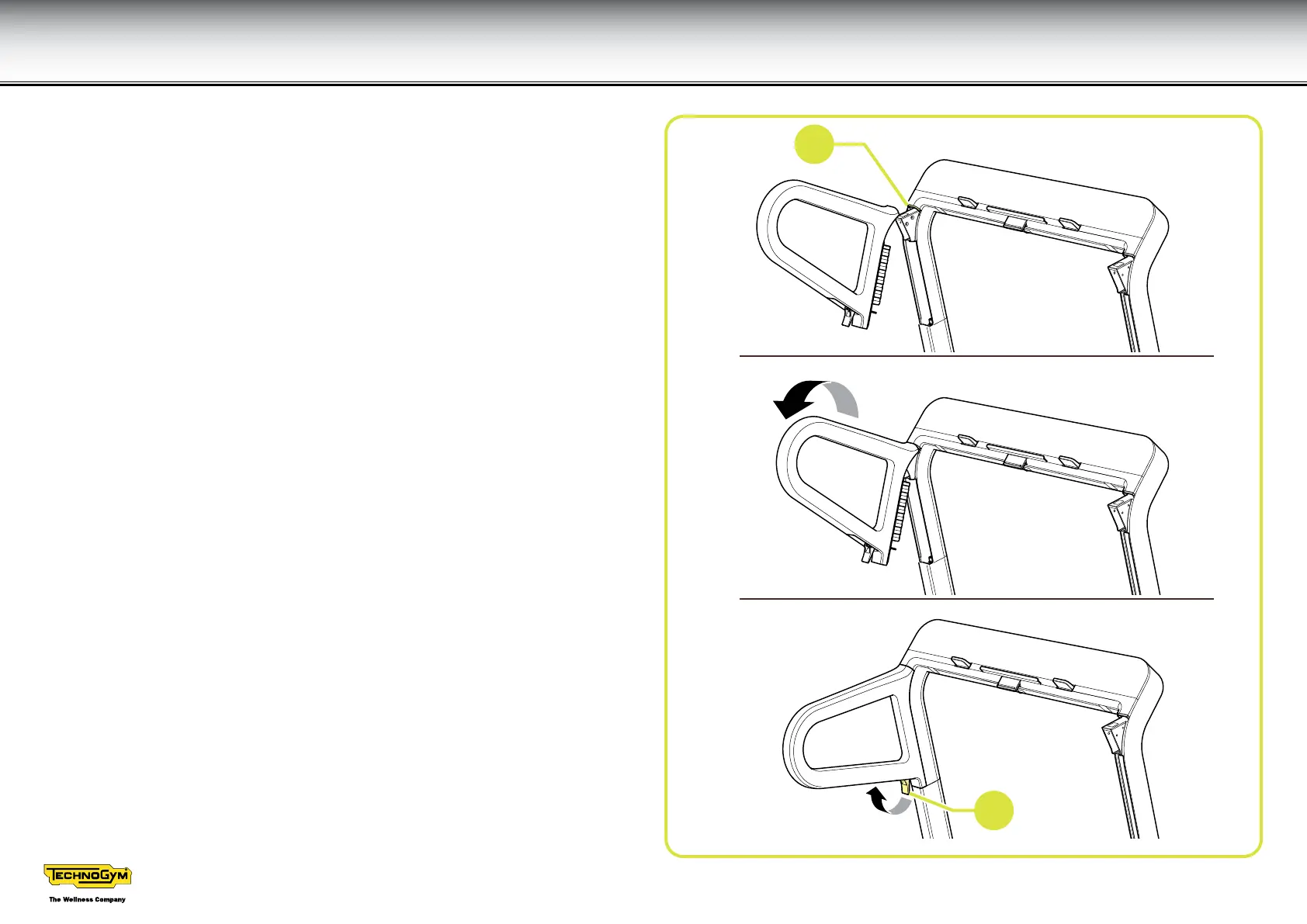 TECHNOGYM
The Wellness Company