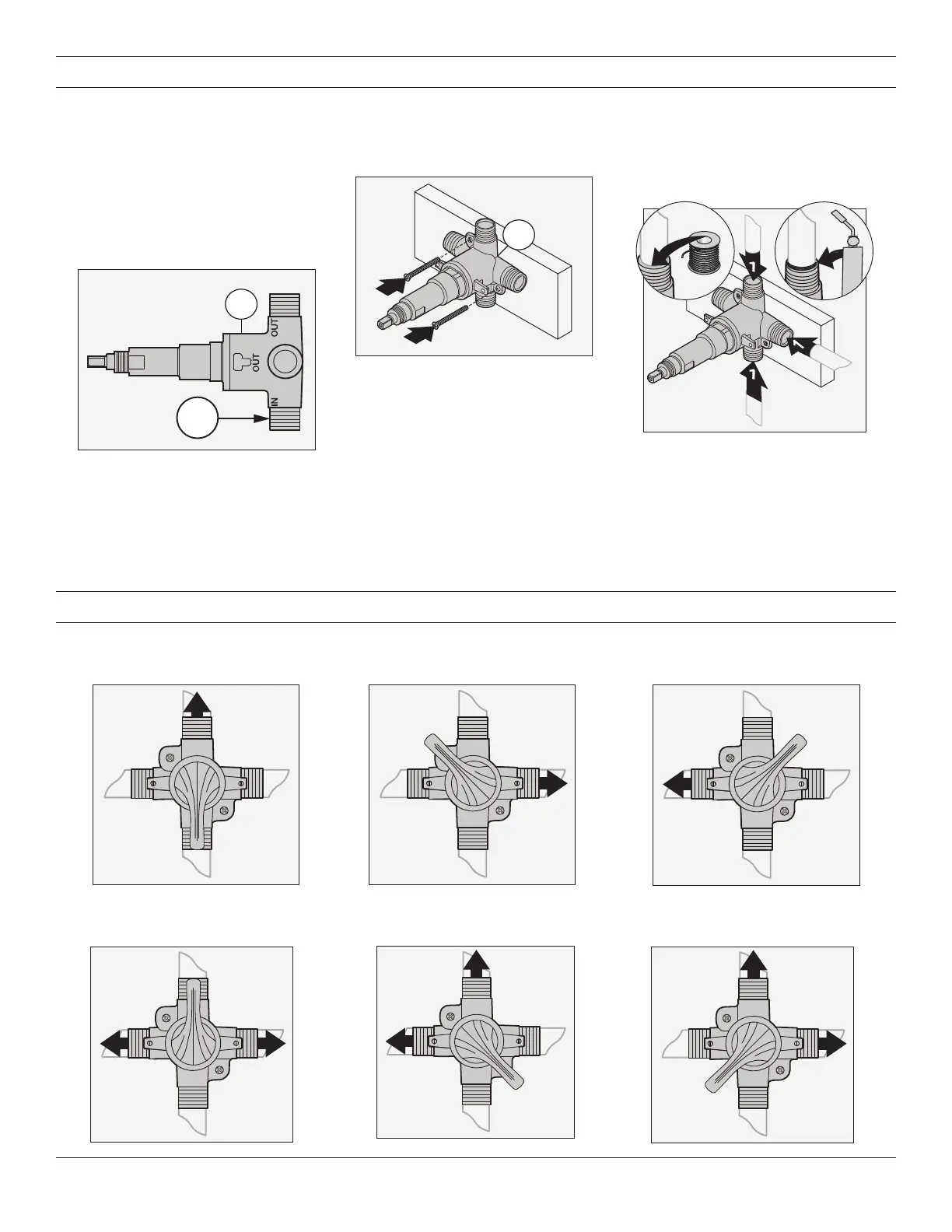 OUT

OUT

IN

1

1

1