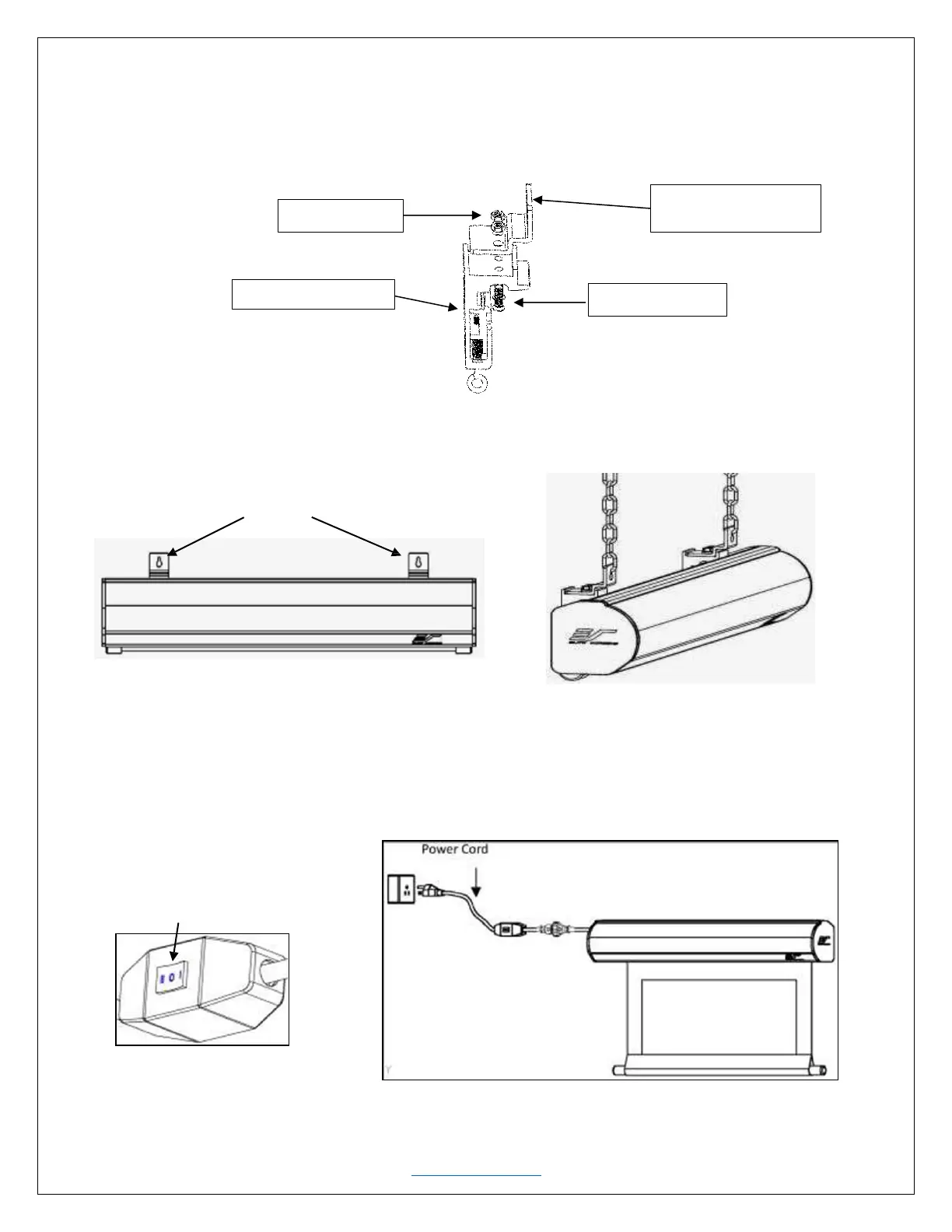 Power Cord