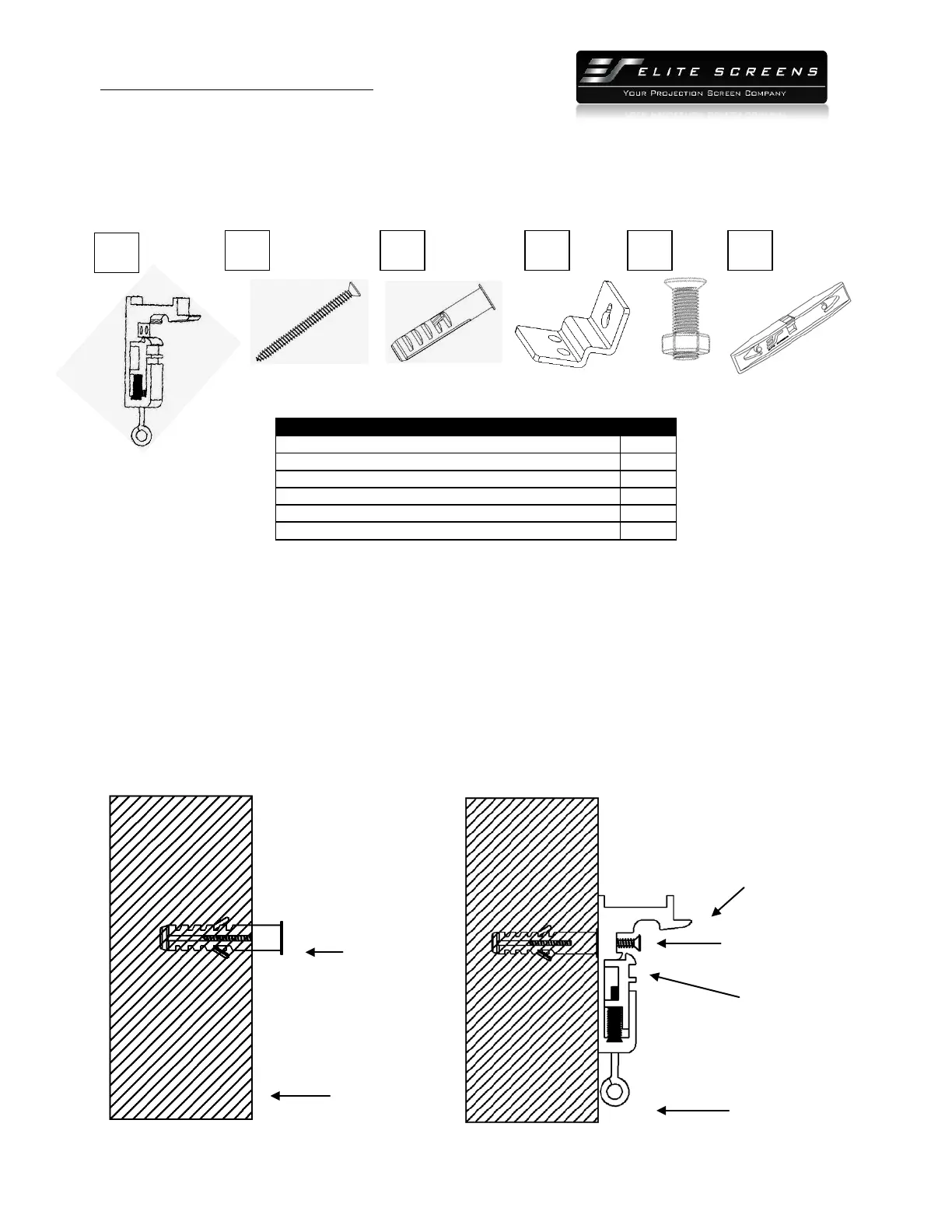 ELITE SCREENS
YOUR PROJECTION SCREEN COMPANY