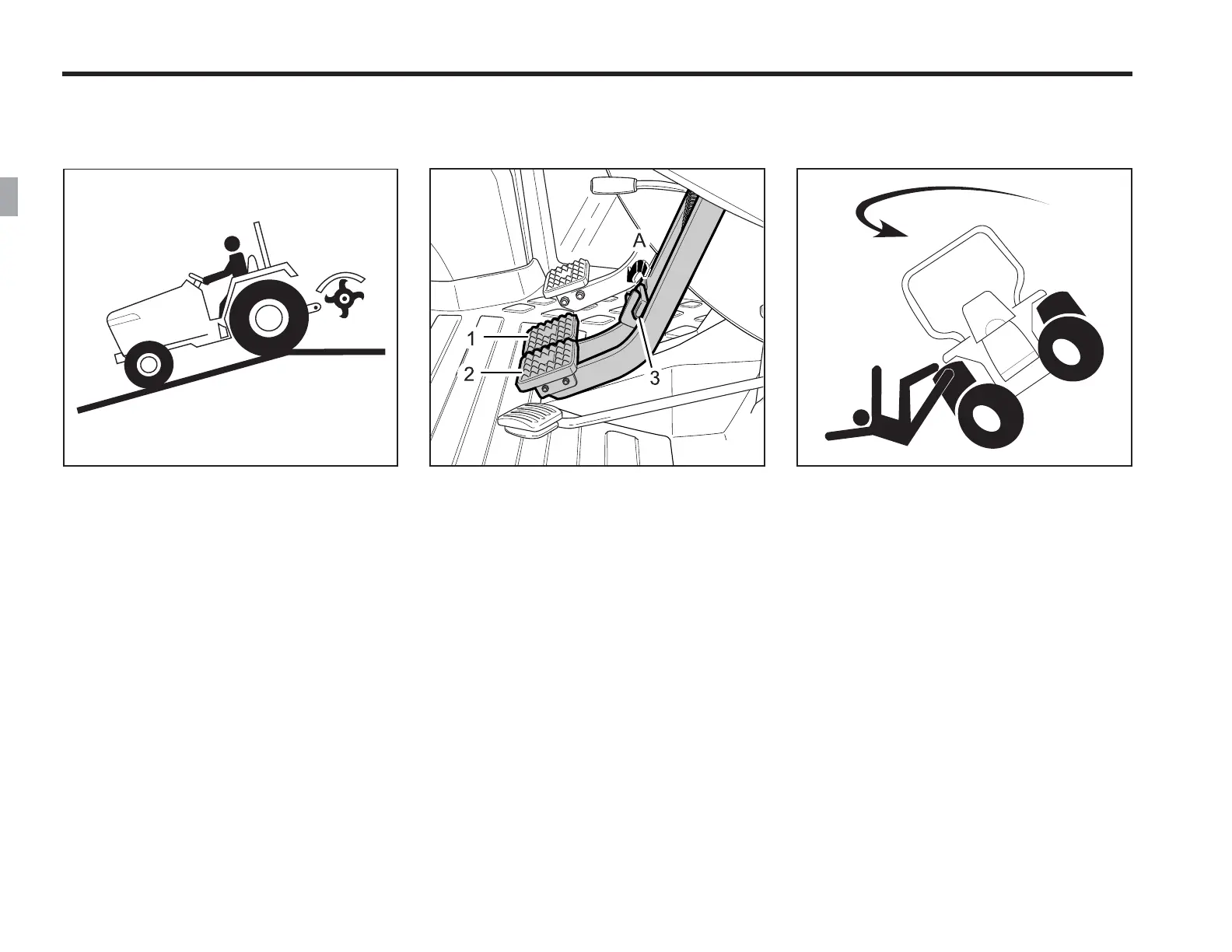 A

1

2

3