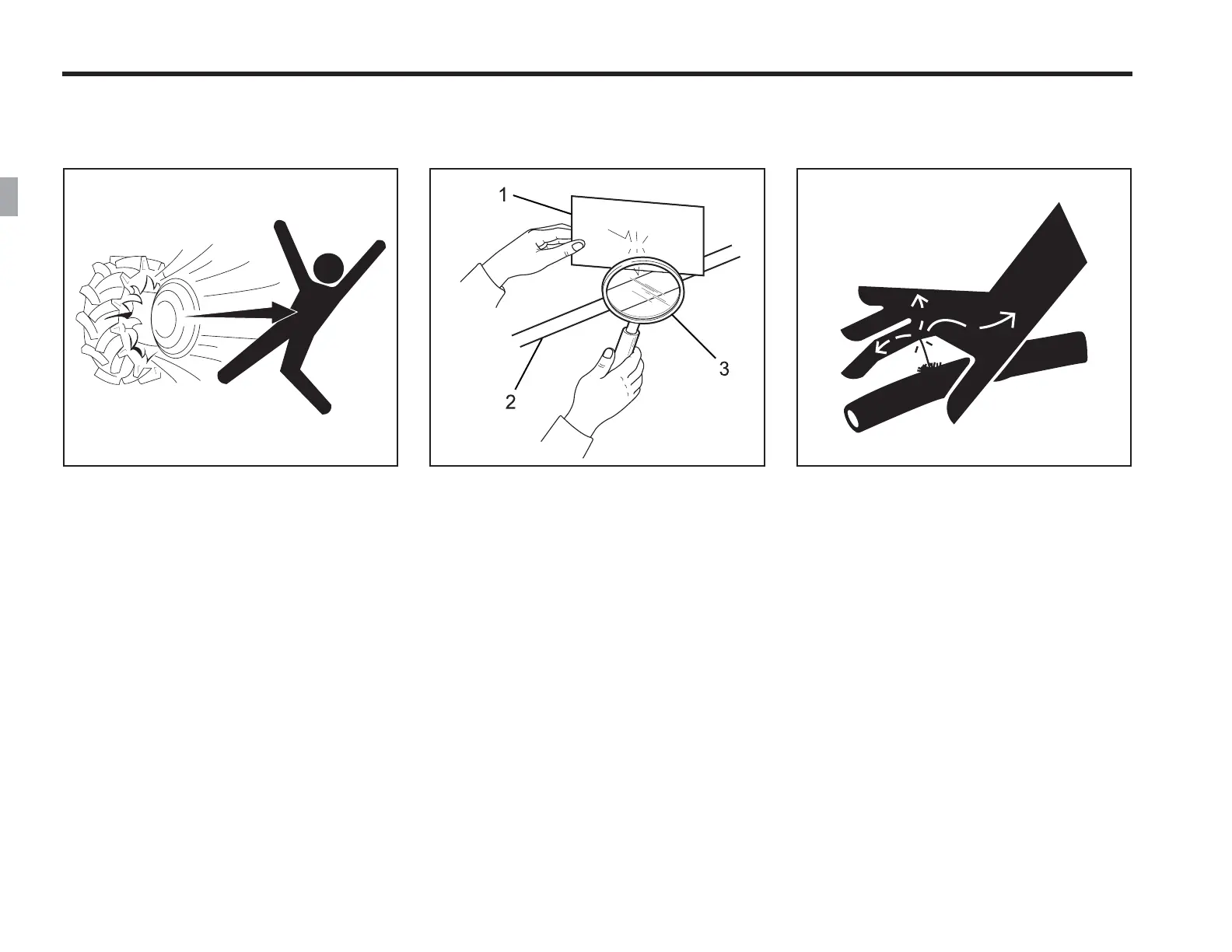 1

2

3