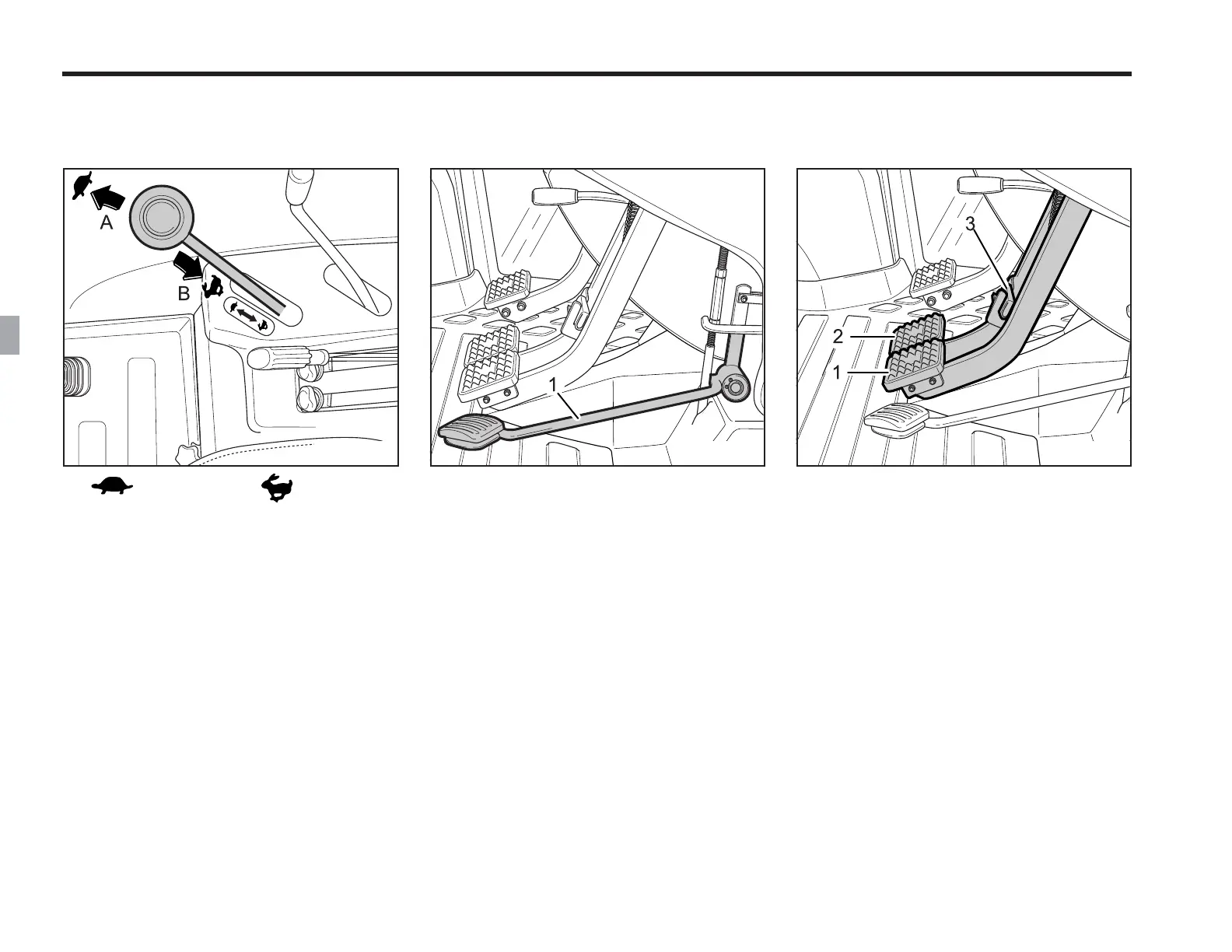 A

B

1

3

2

1