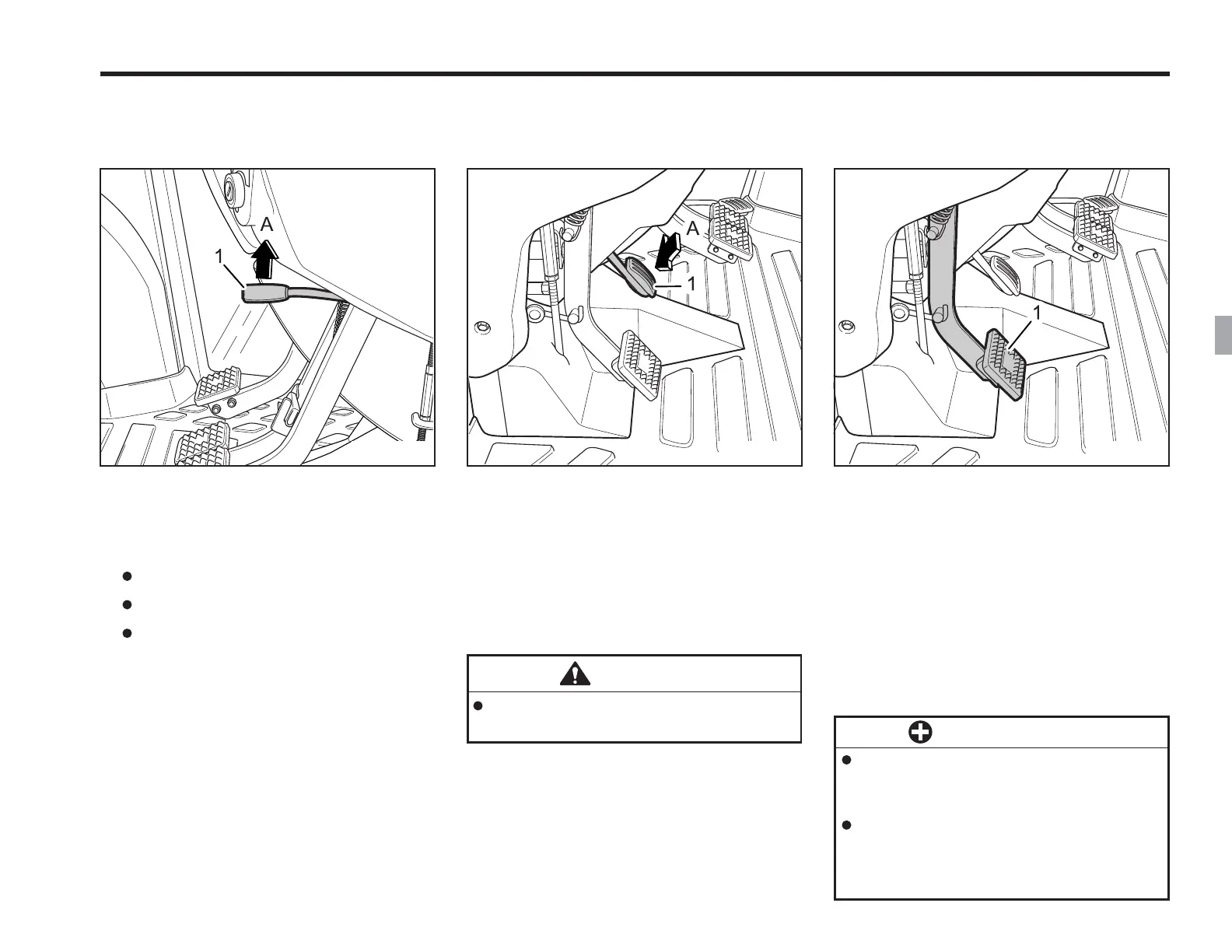 A

1

A

1

1