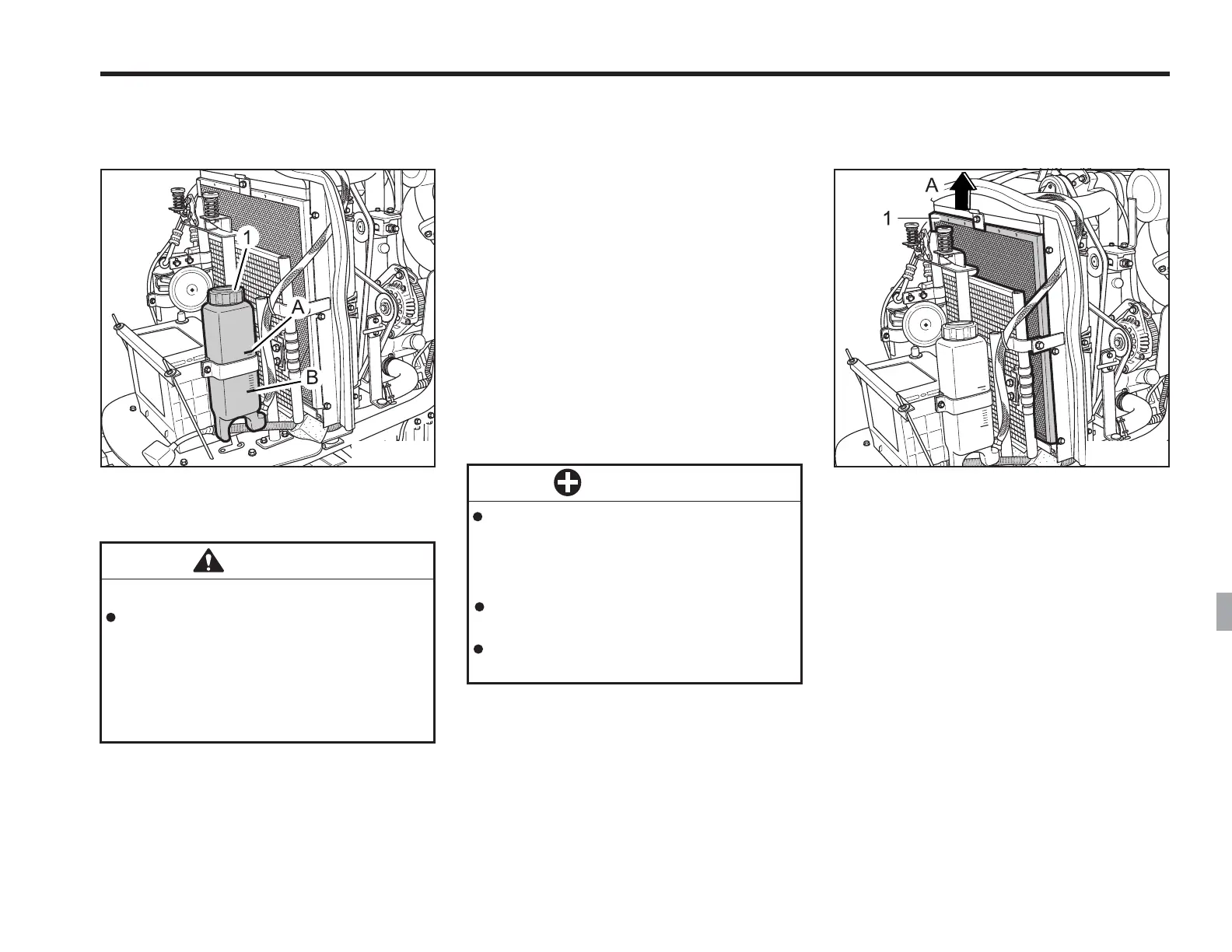 1
A
B

A
1