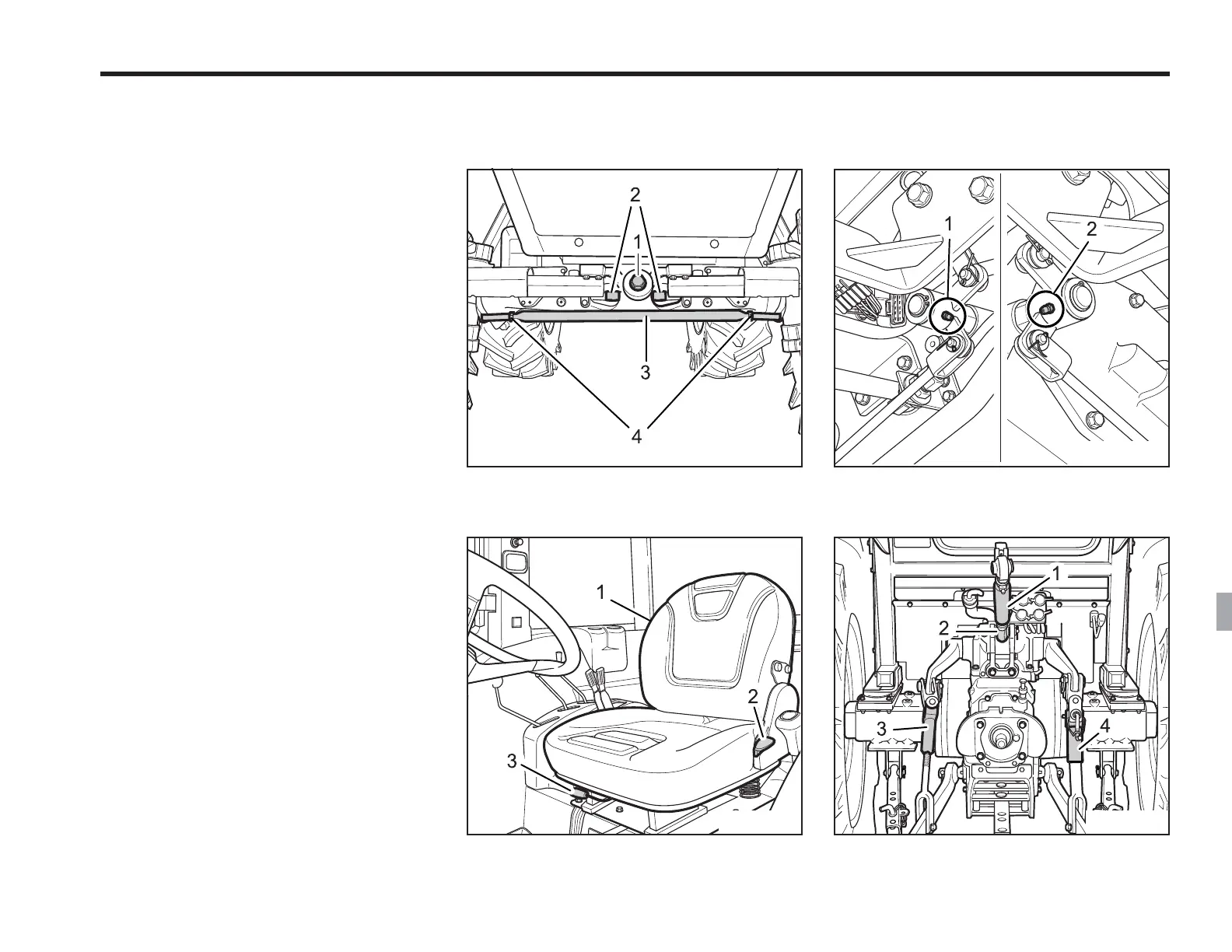 2
1
3
4

1
2

1
2
3

1
2
3
4