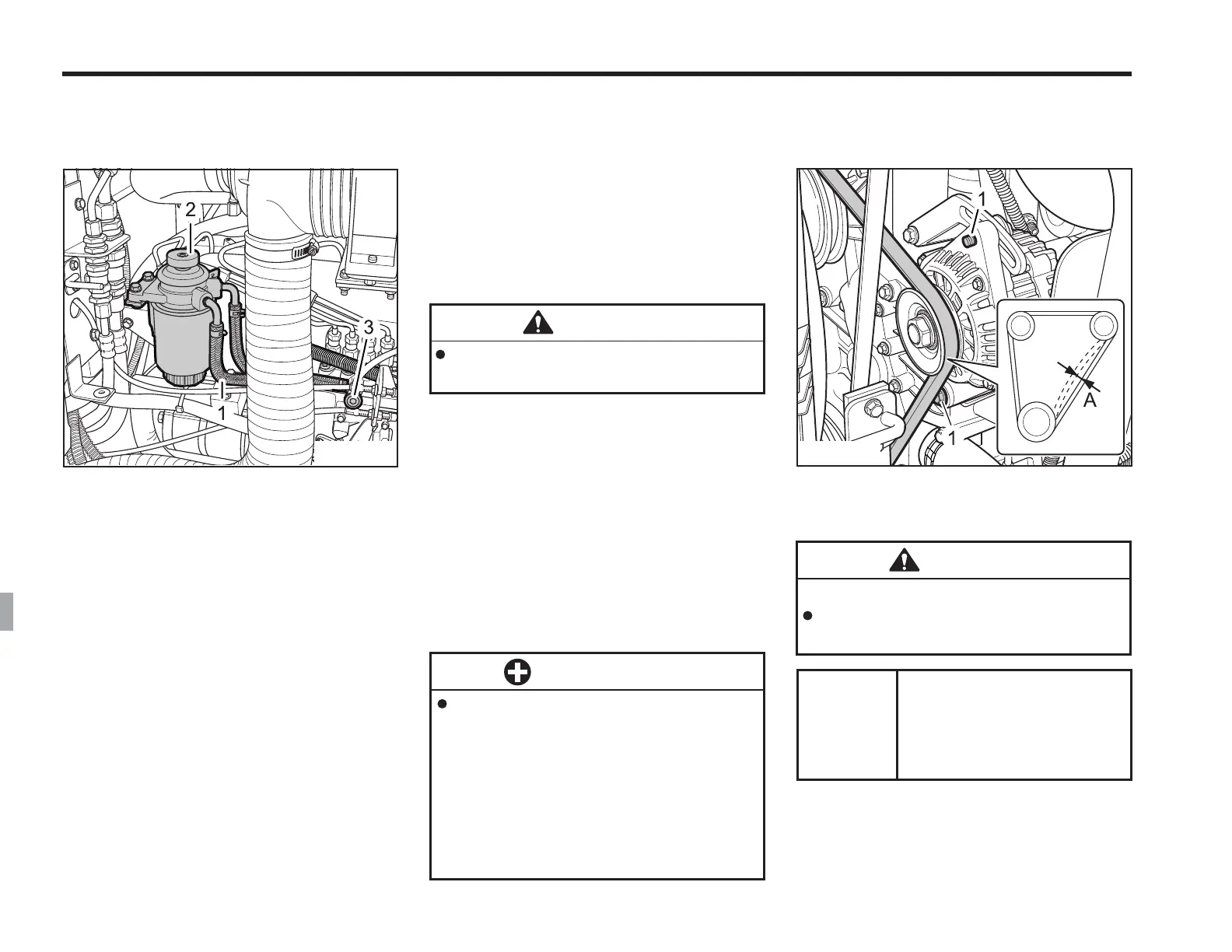 2

3

1

1

A

1