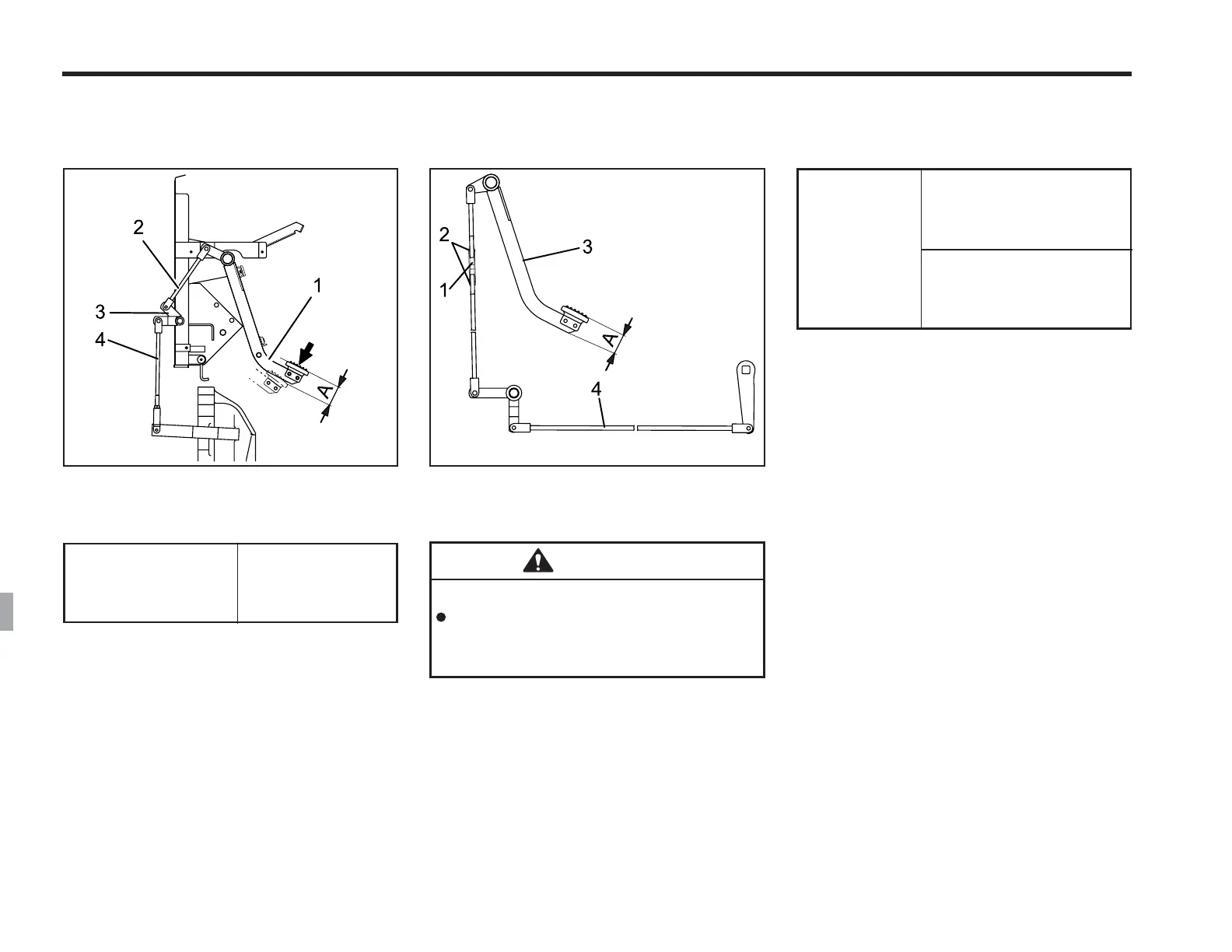 2
3
4
1
A

2
1
3
A
4