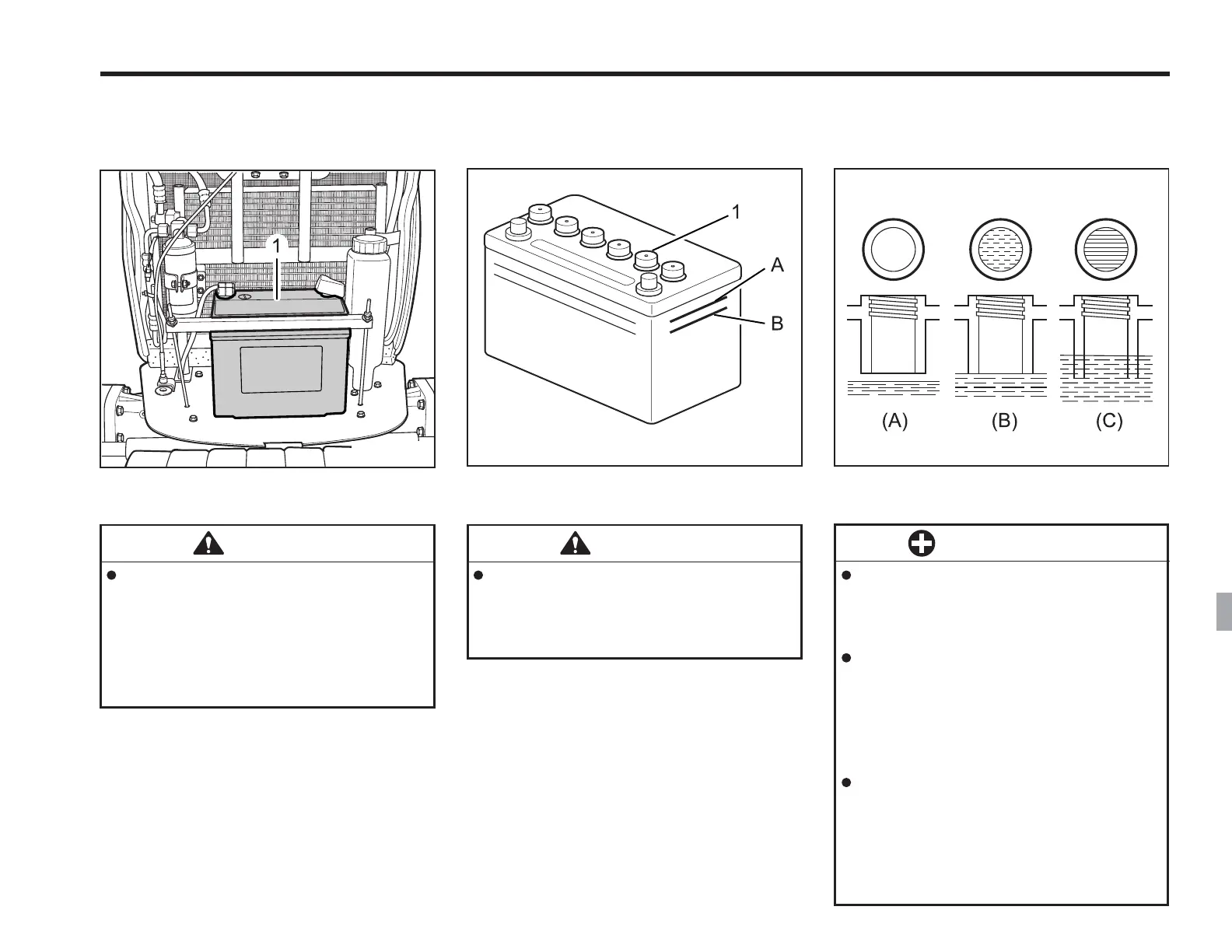 1

1

A

B

(A)

(B)

(C)