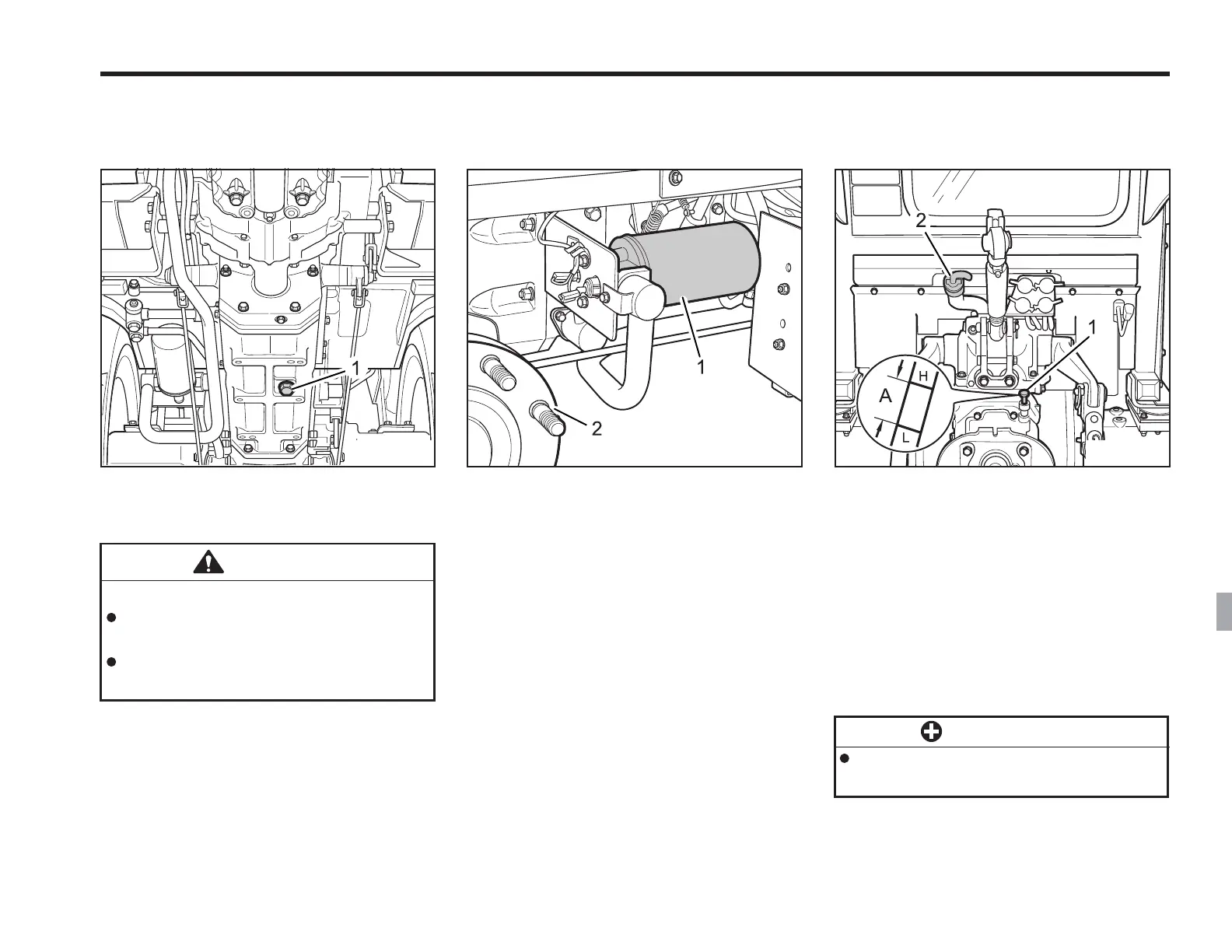 1

1

2

2

1

A

H

L