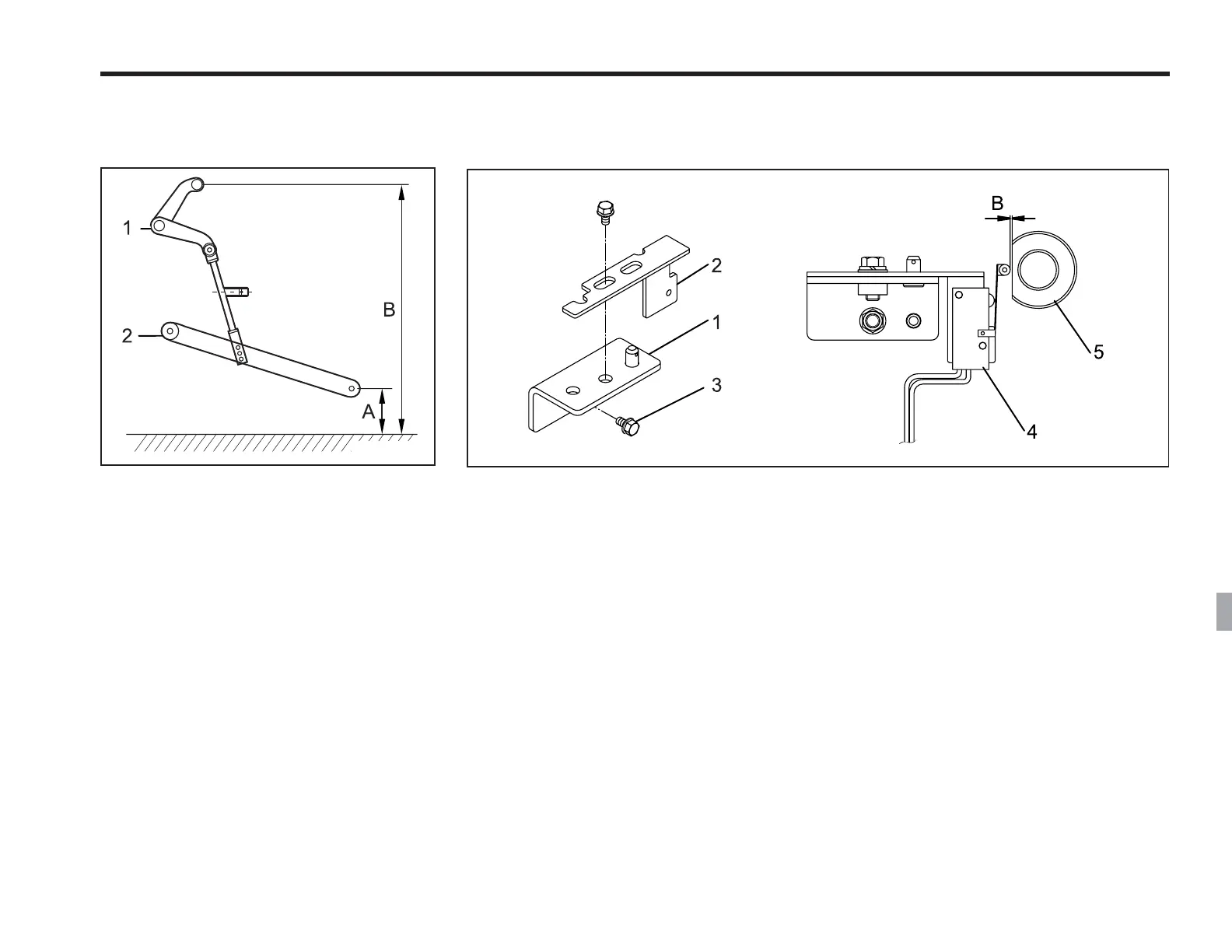 1

2

B

A

2

1

3

B

5

4