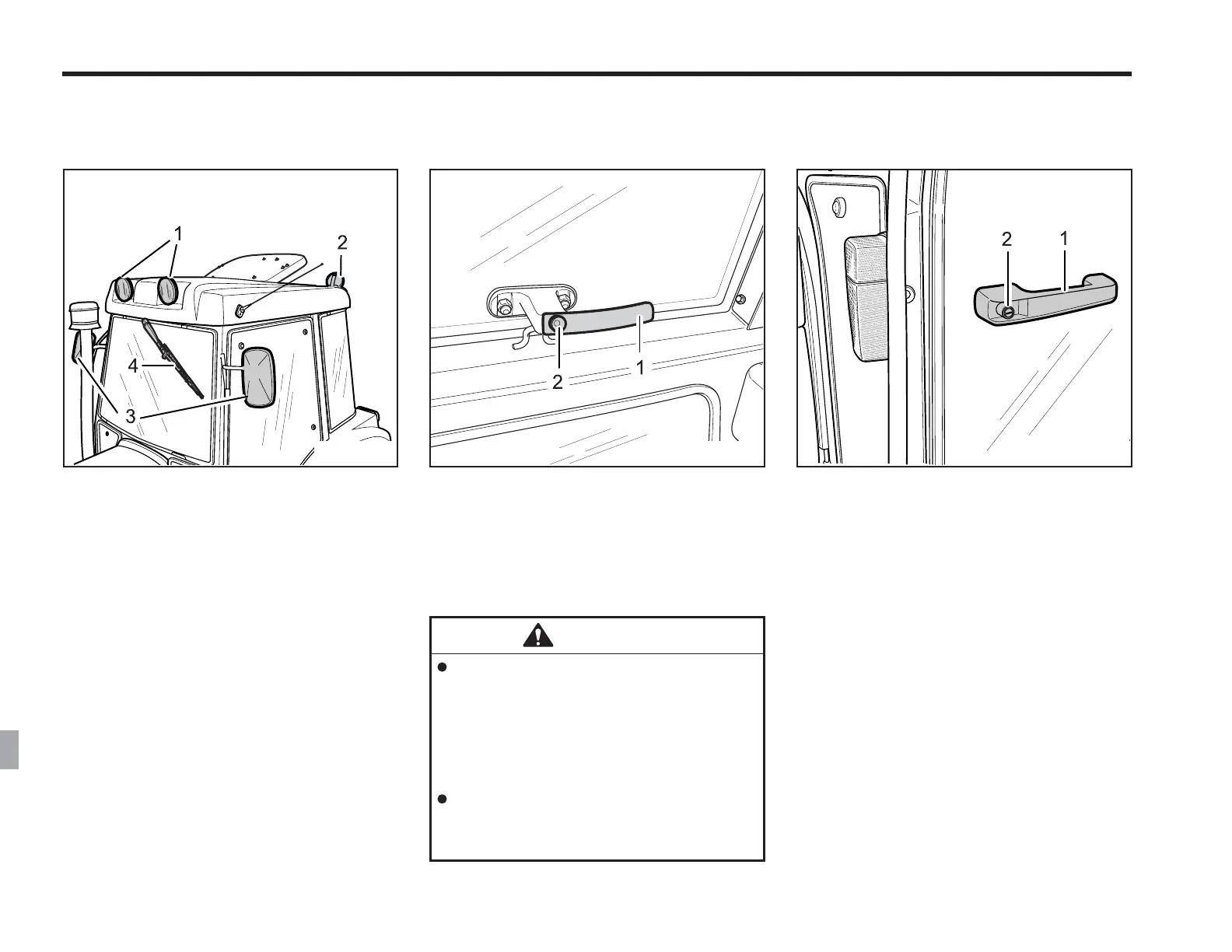 1

2

4

3

2

1

2

1