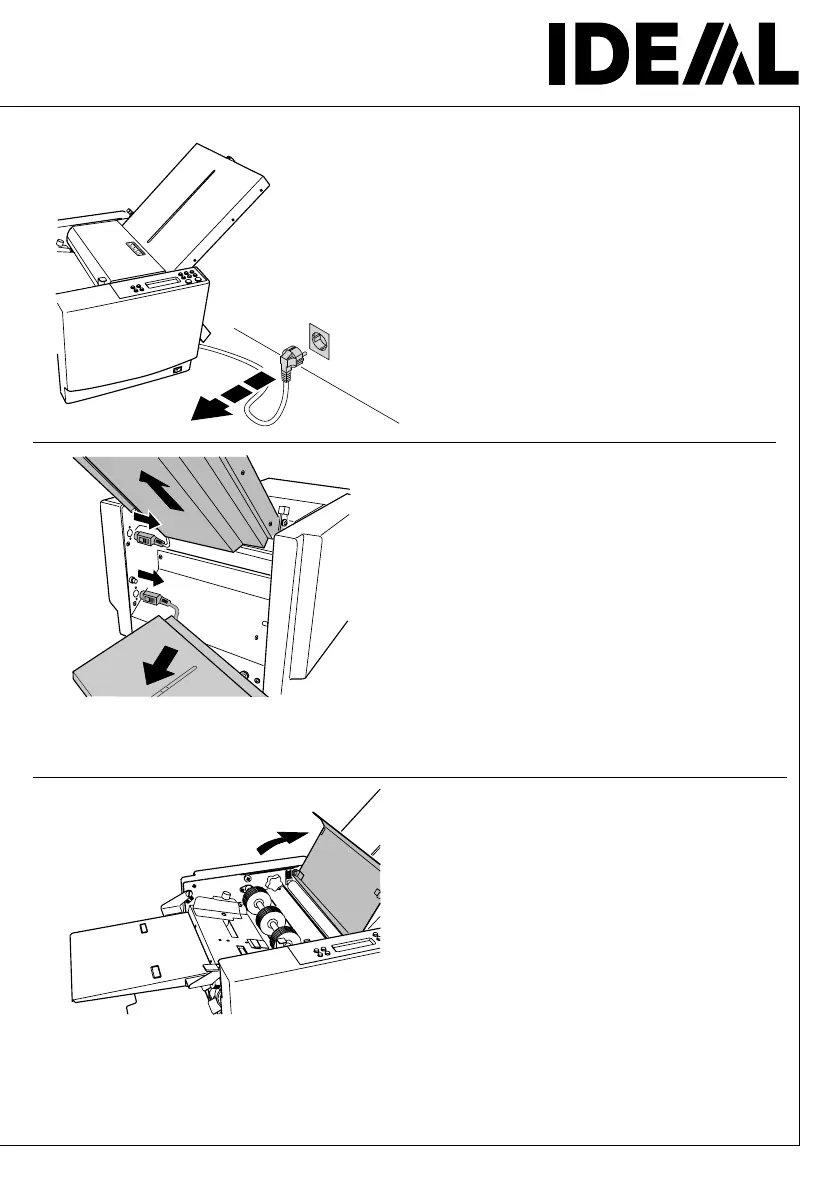 IDEAL