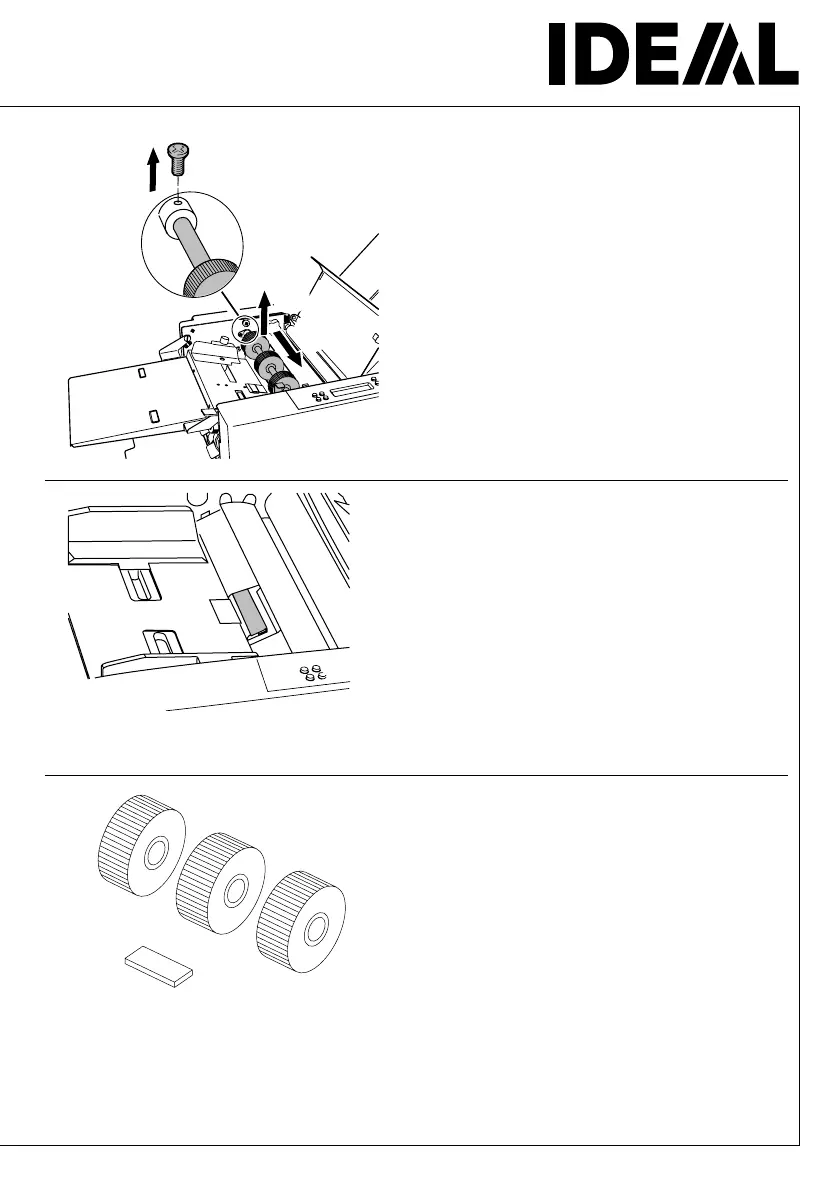 IDEAL