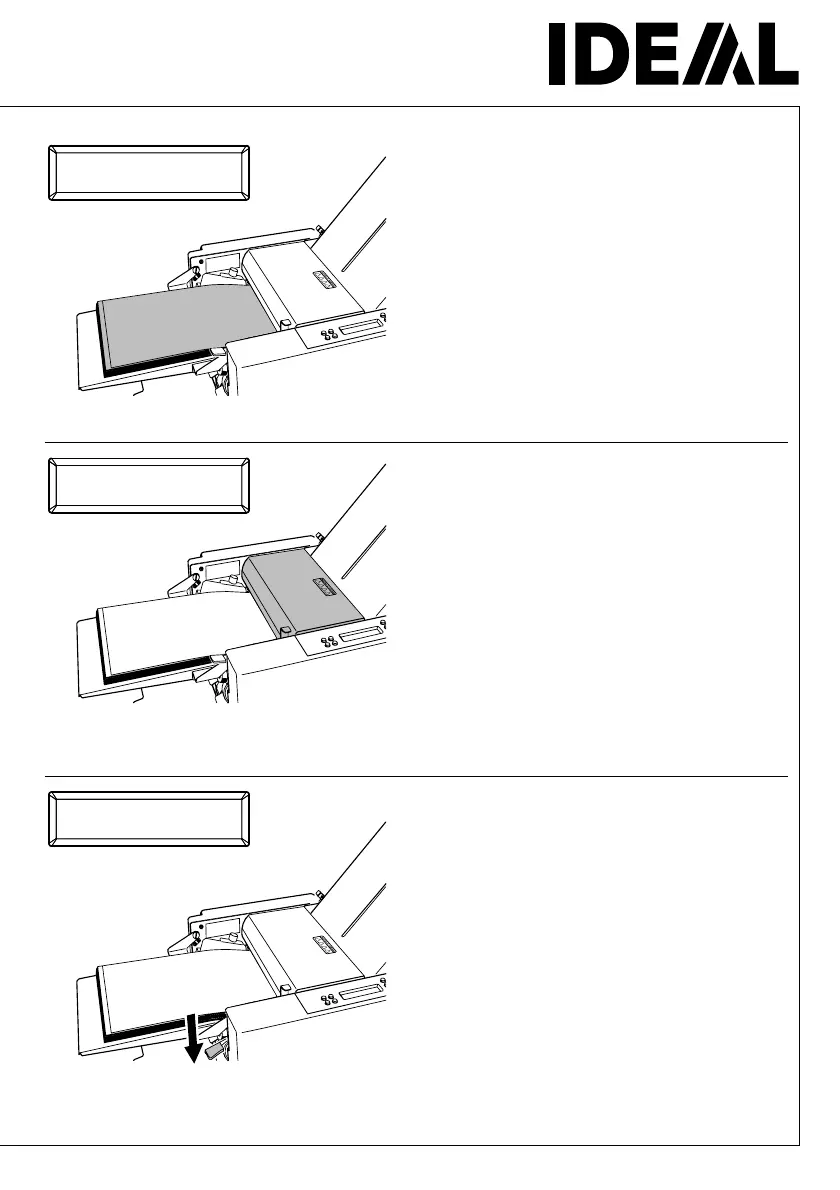 IDEAL