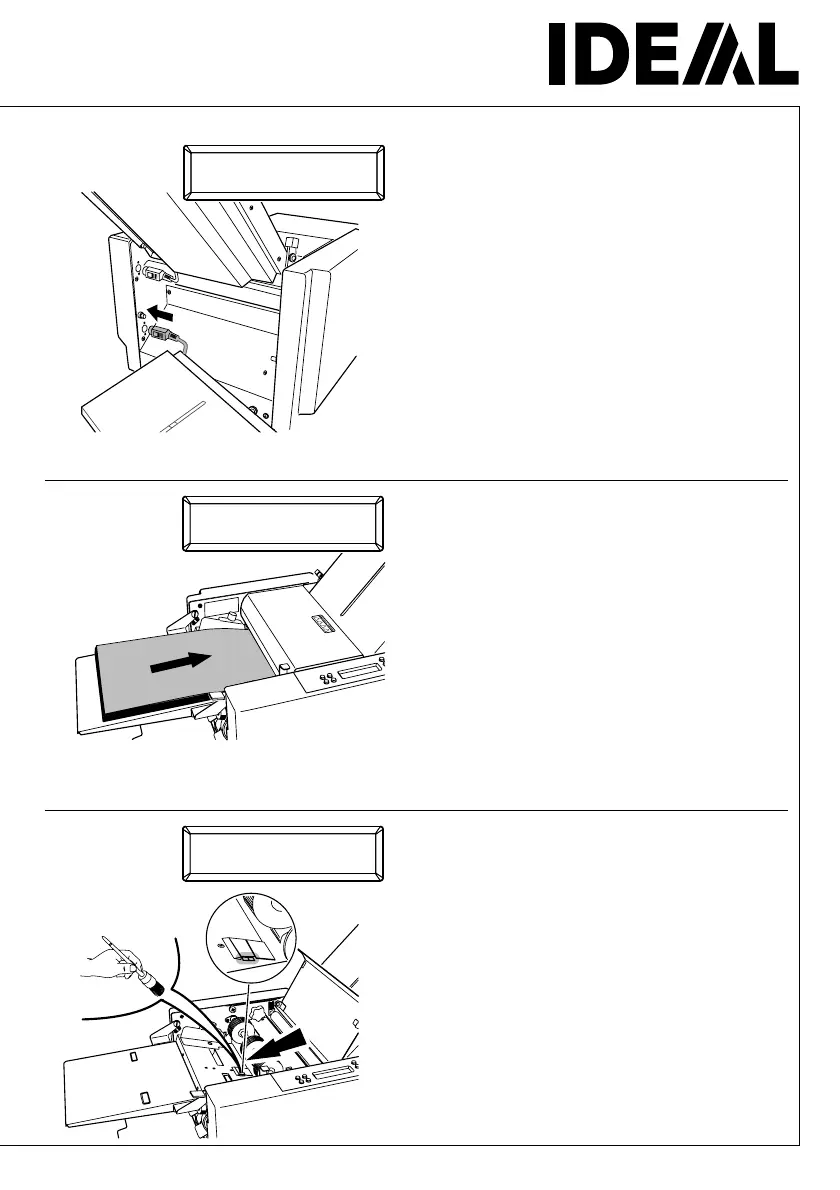 IDEAL