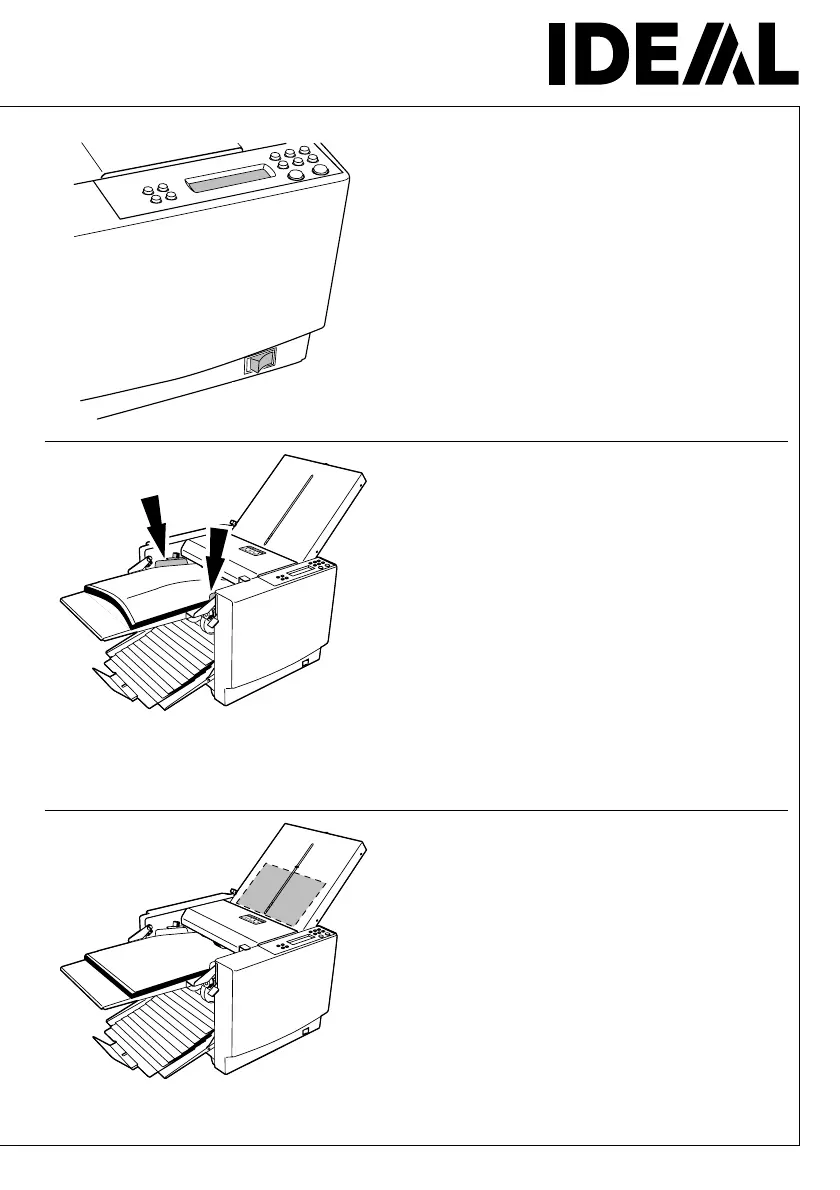 IDEAL