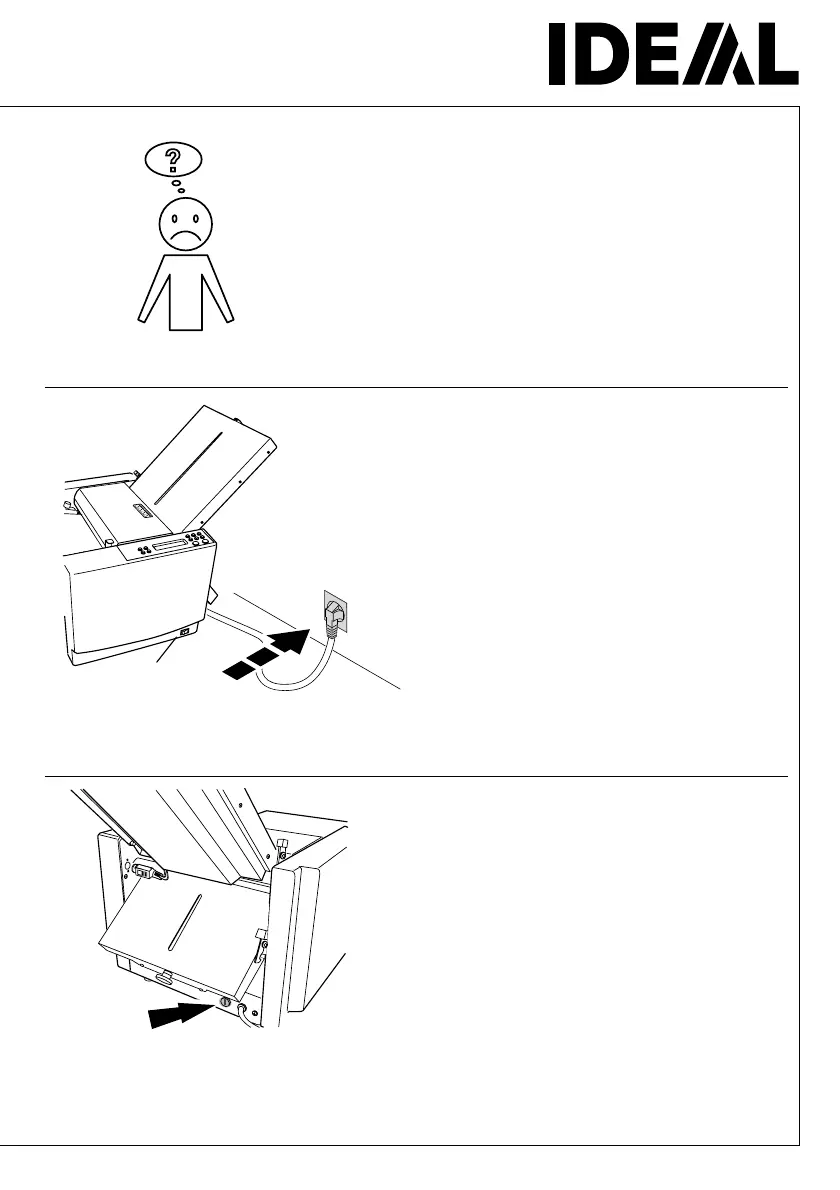 IDEAL

?