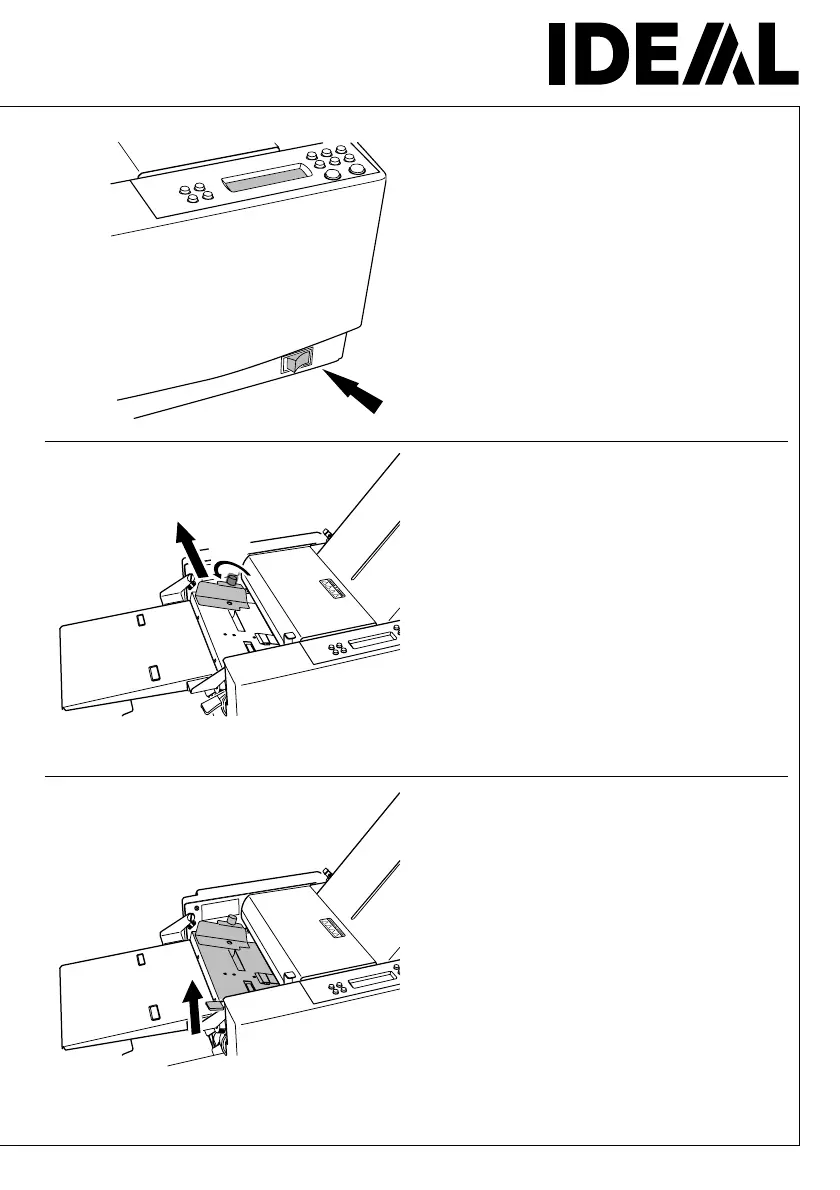 IDEAL