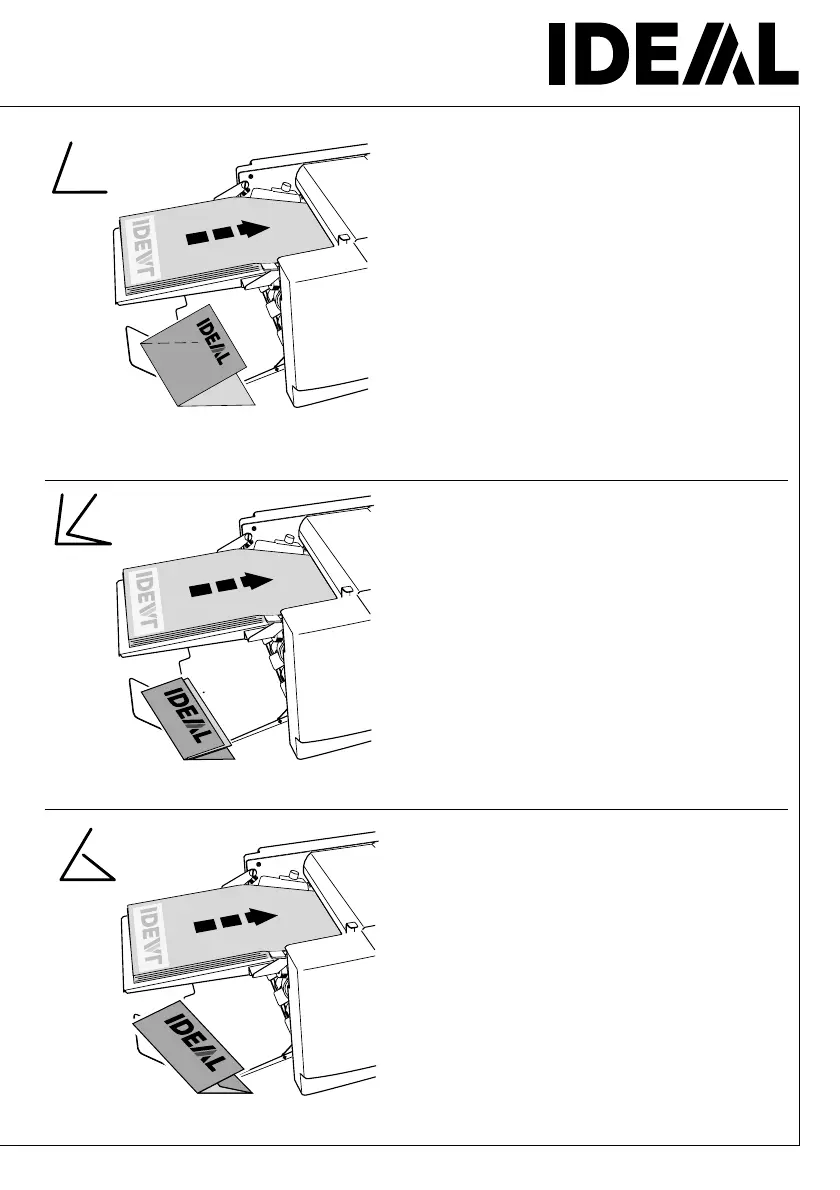 IDEAL

IDEAL

IDEAL

IDEAL

IDEAL

IDEAL

IDEAL