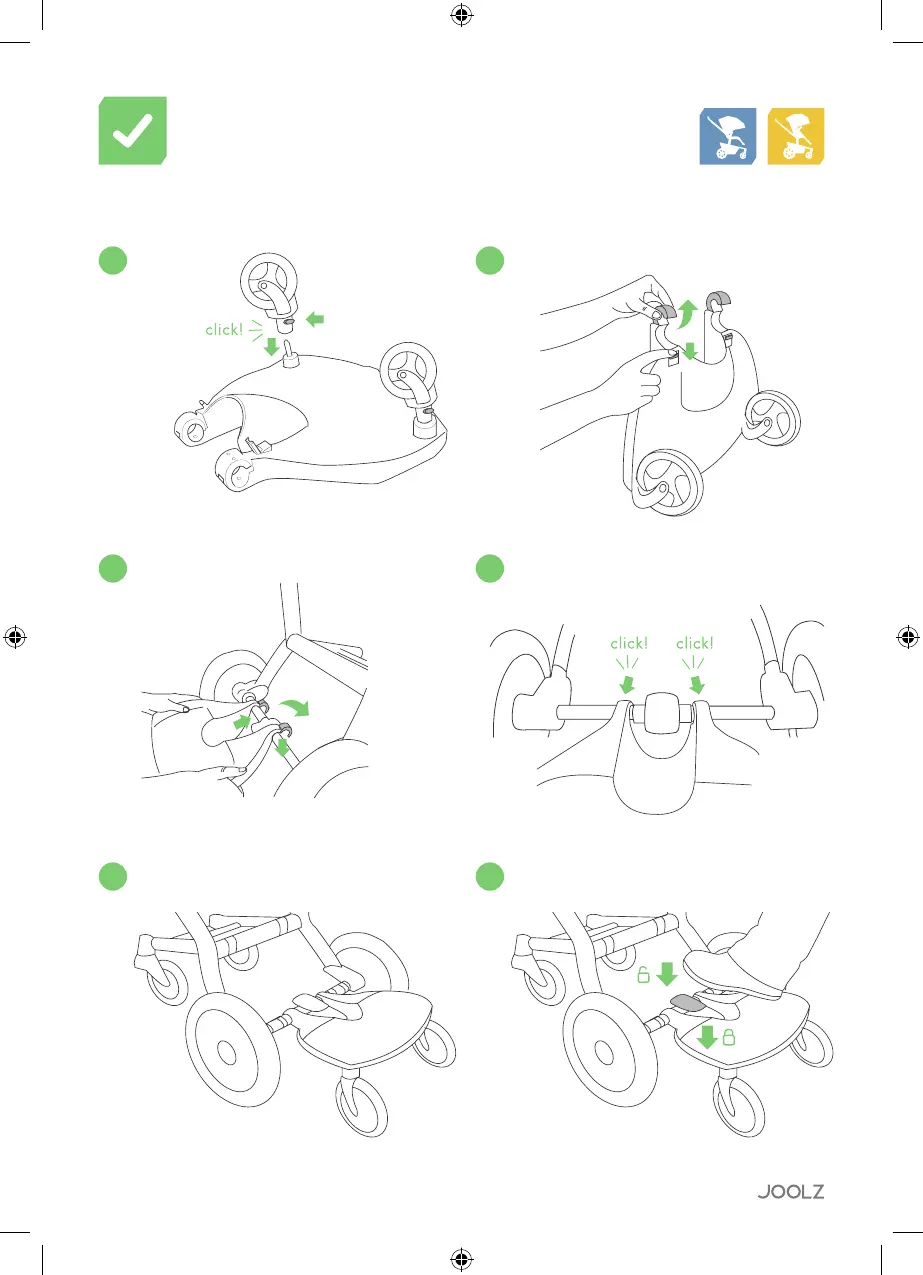 click!

click!

click!

JOOLZ