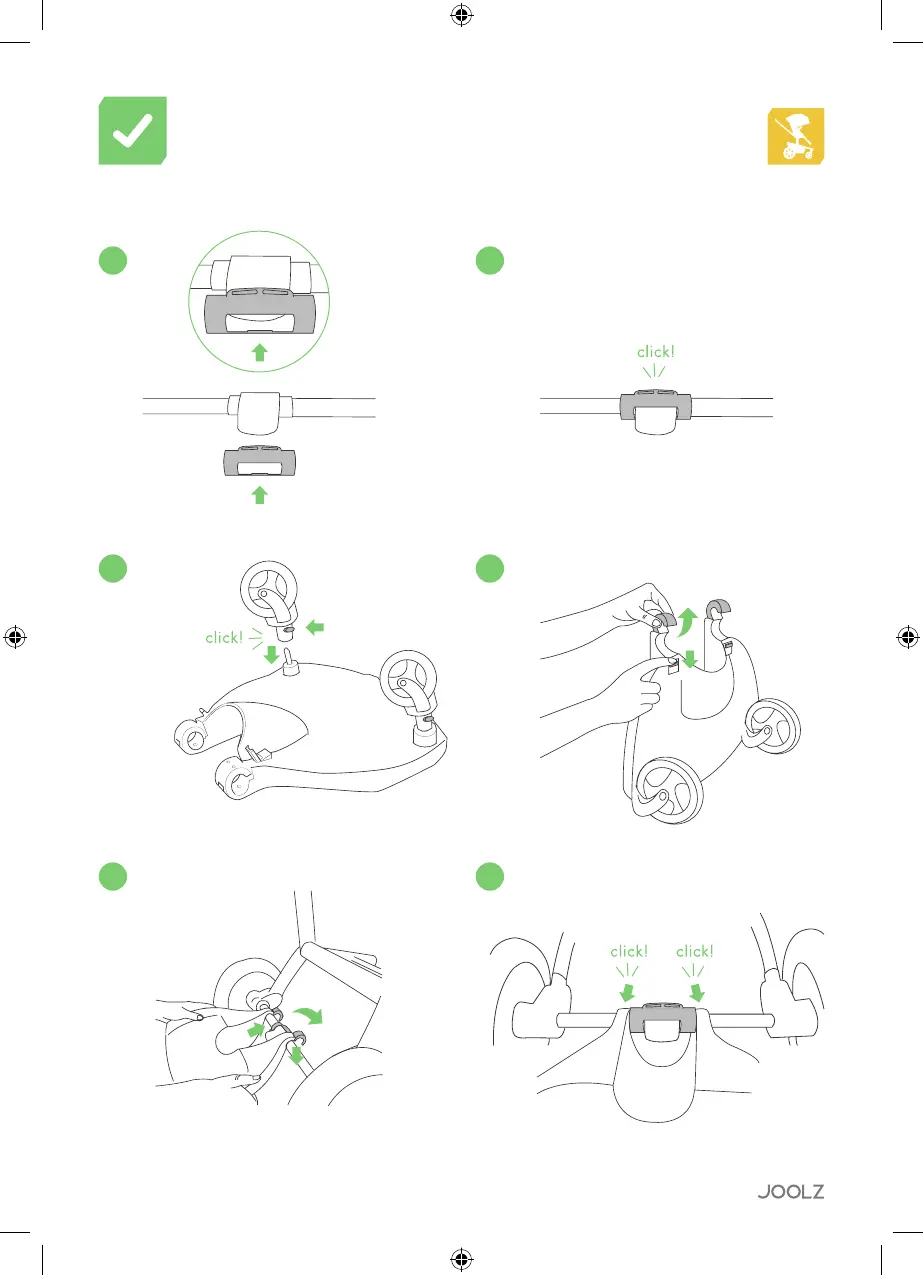 click!

click!

click!

click!

JOOLZ