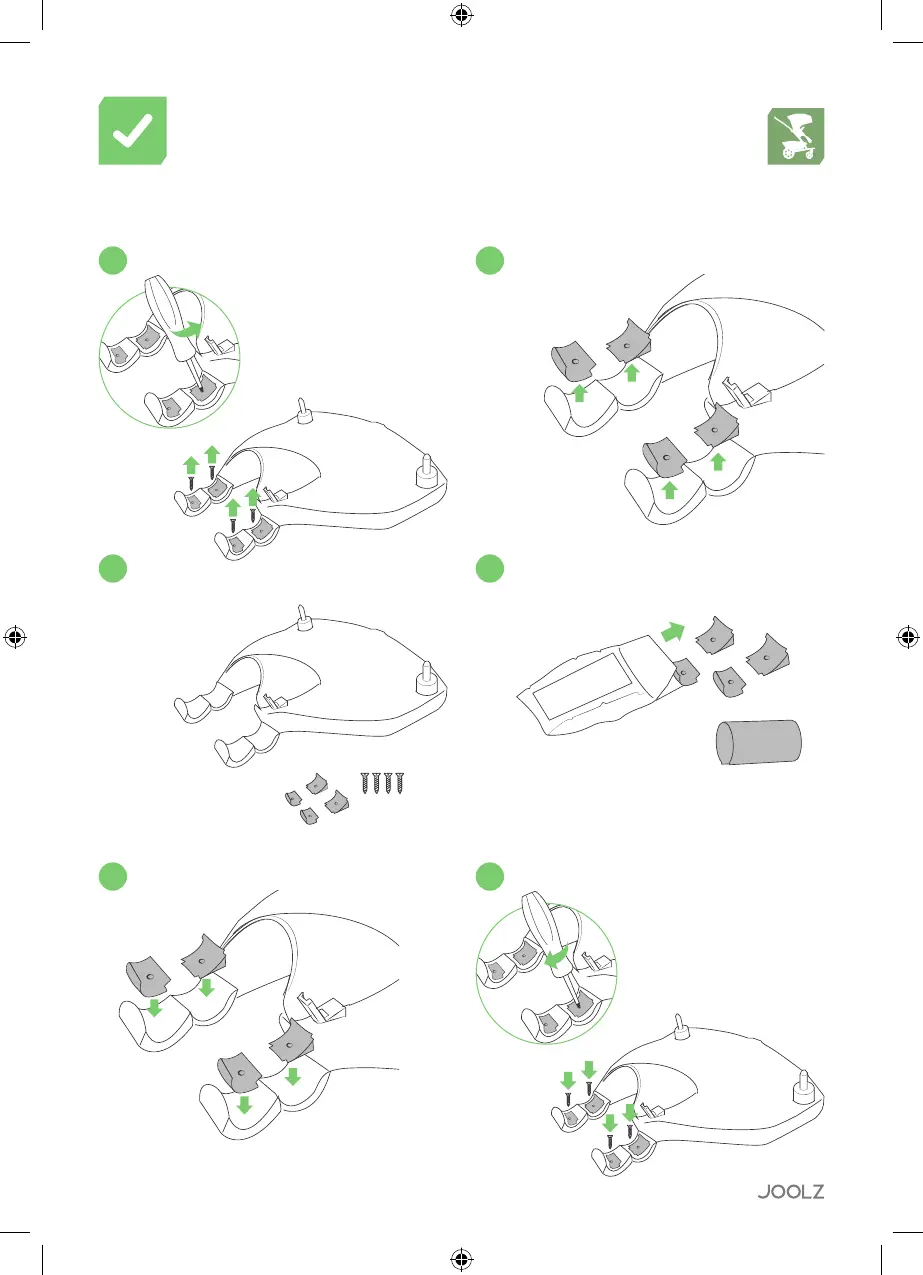 JOOLZ