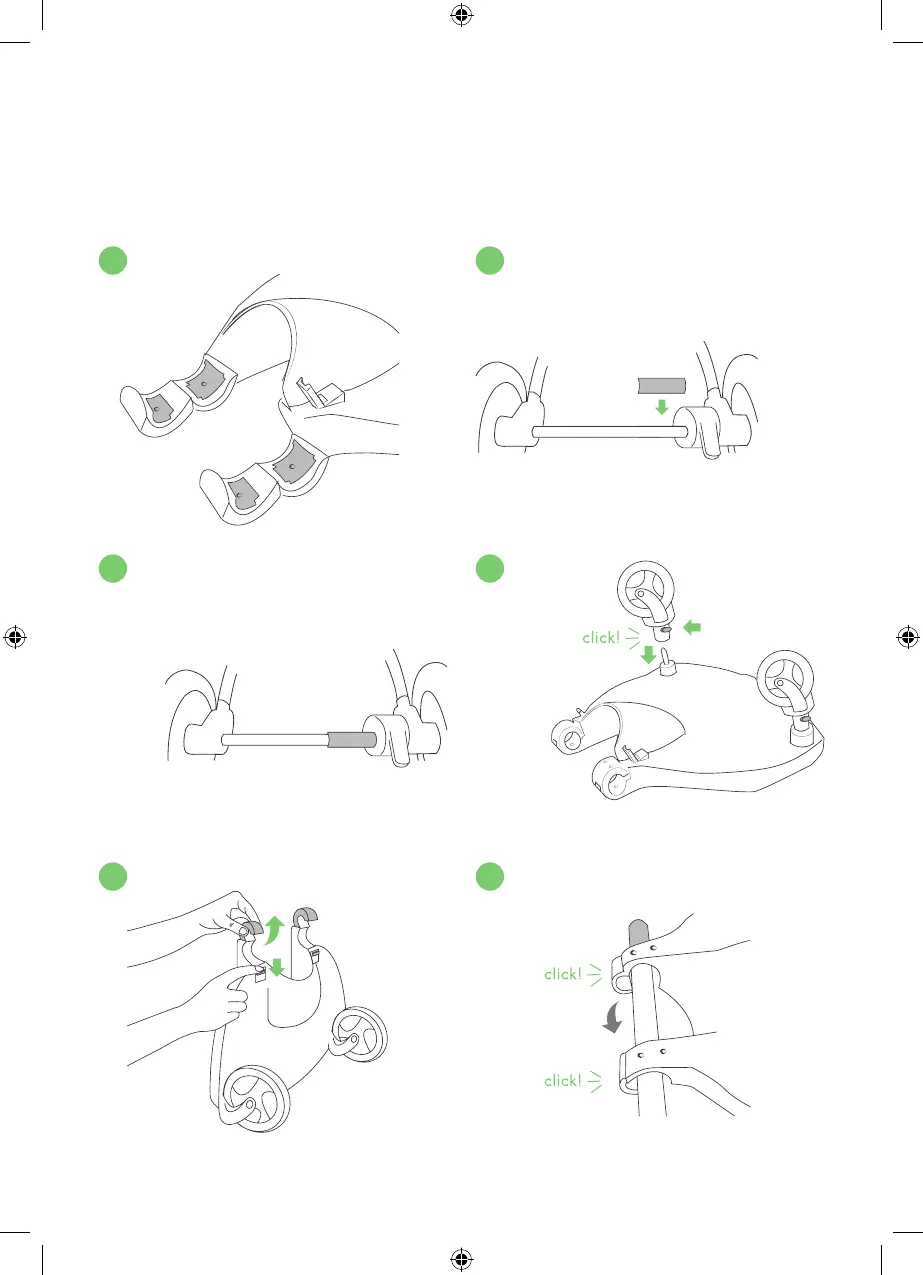 click!

click!

click!