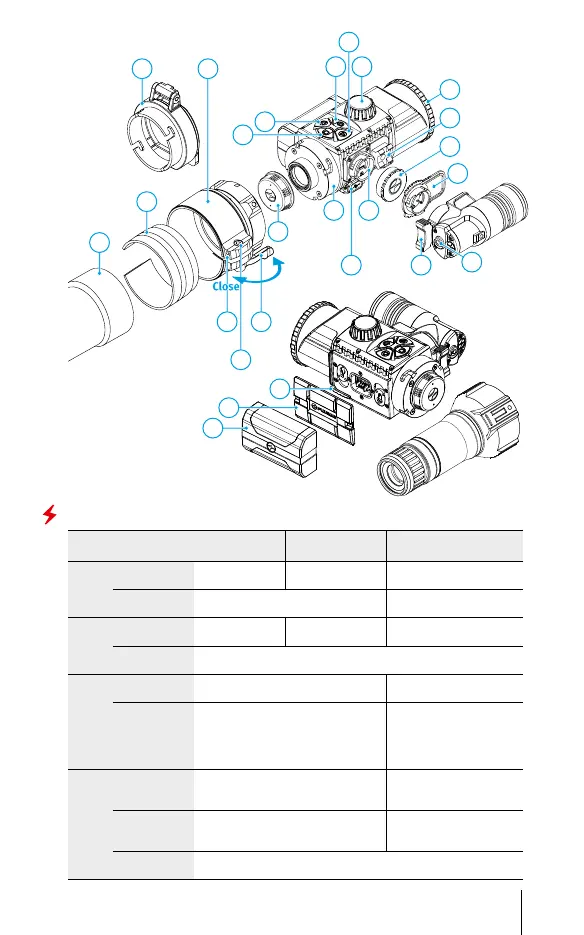 Close