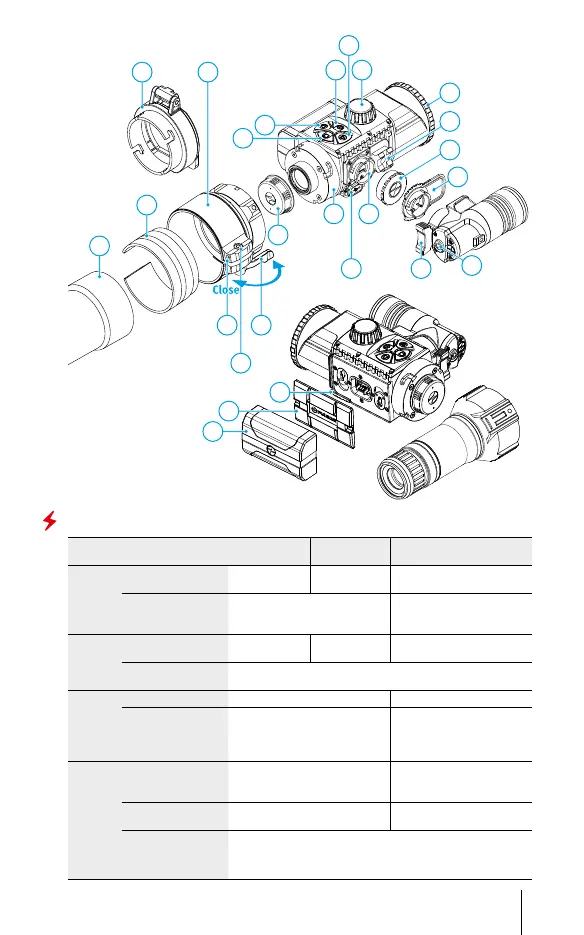 Close