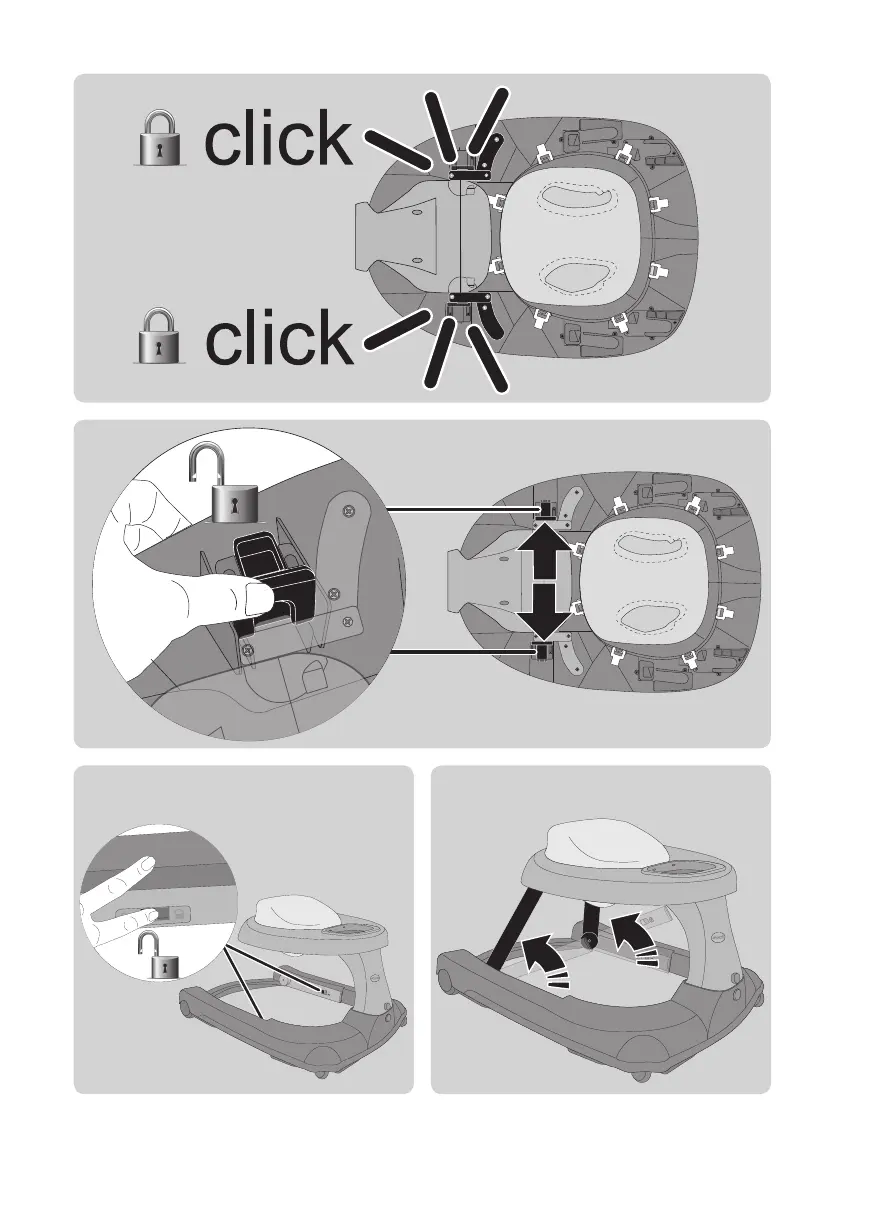 click

click