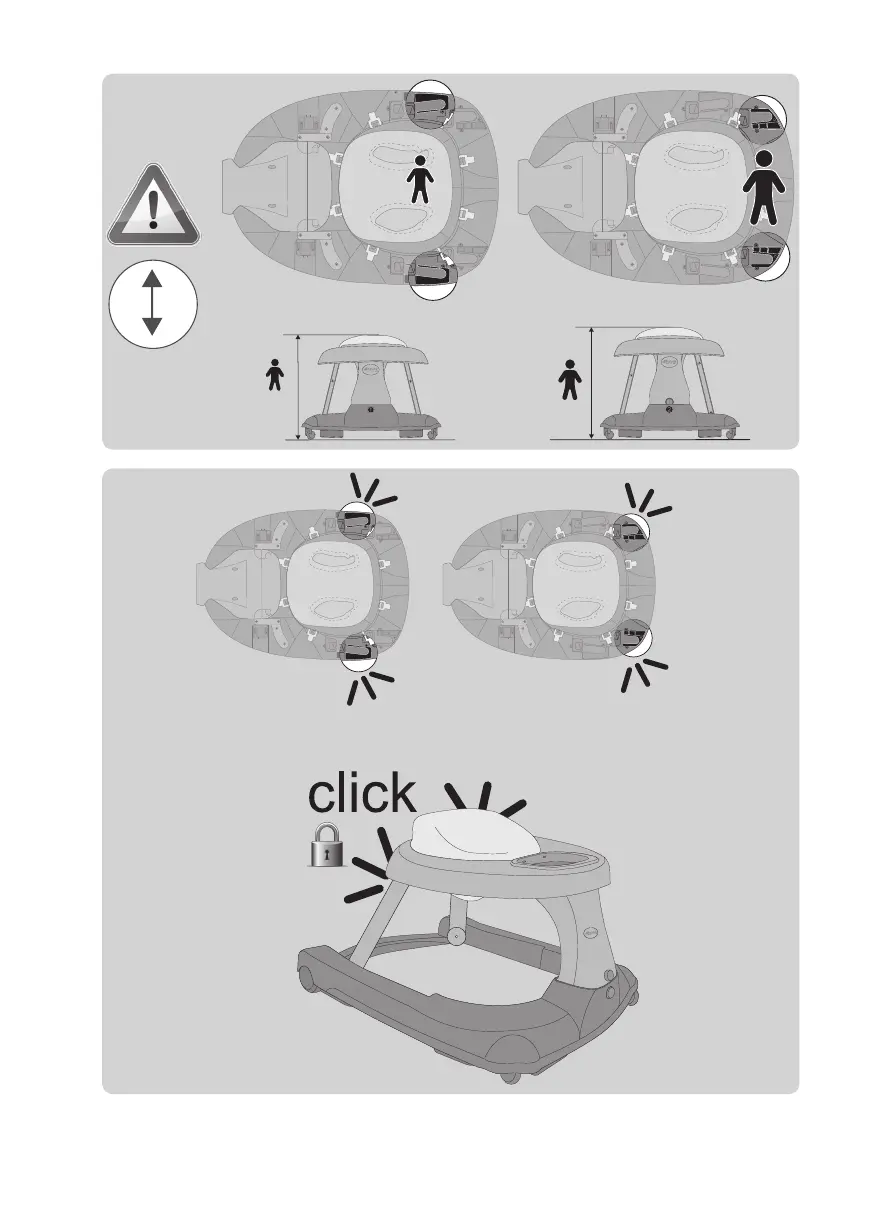 click