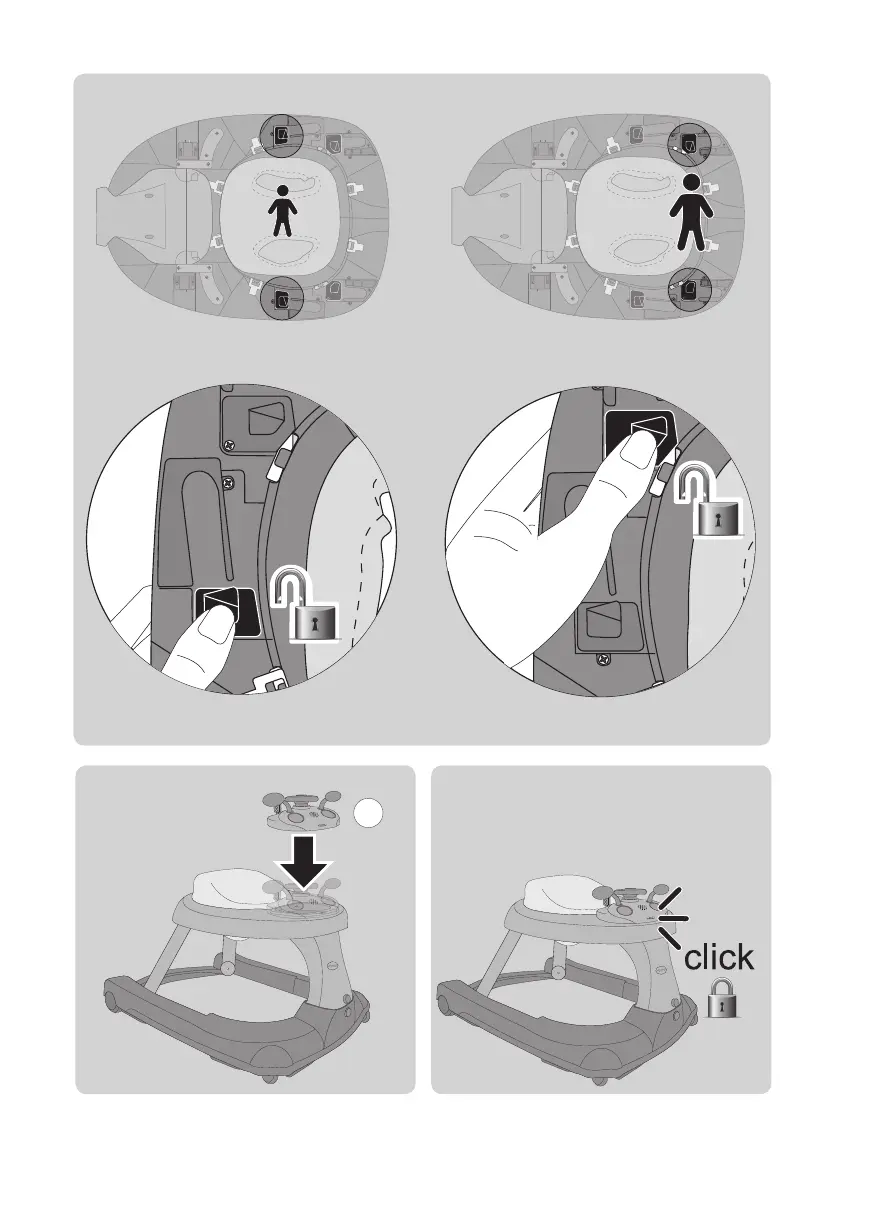 click