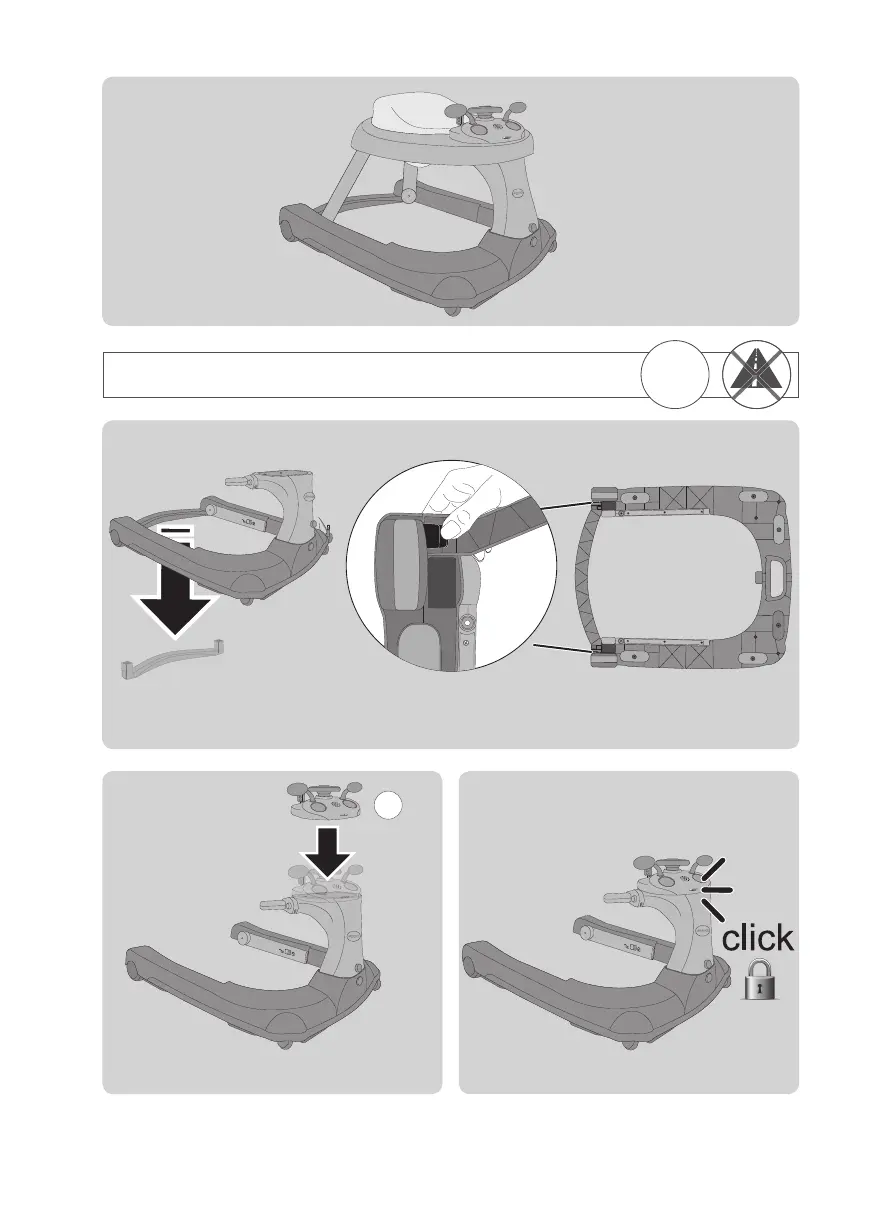 click