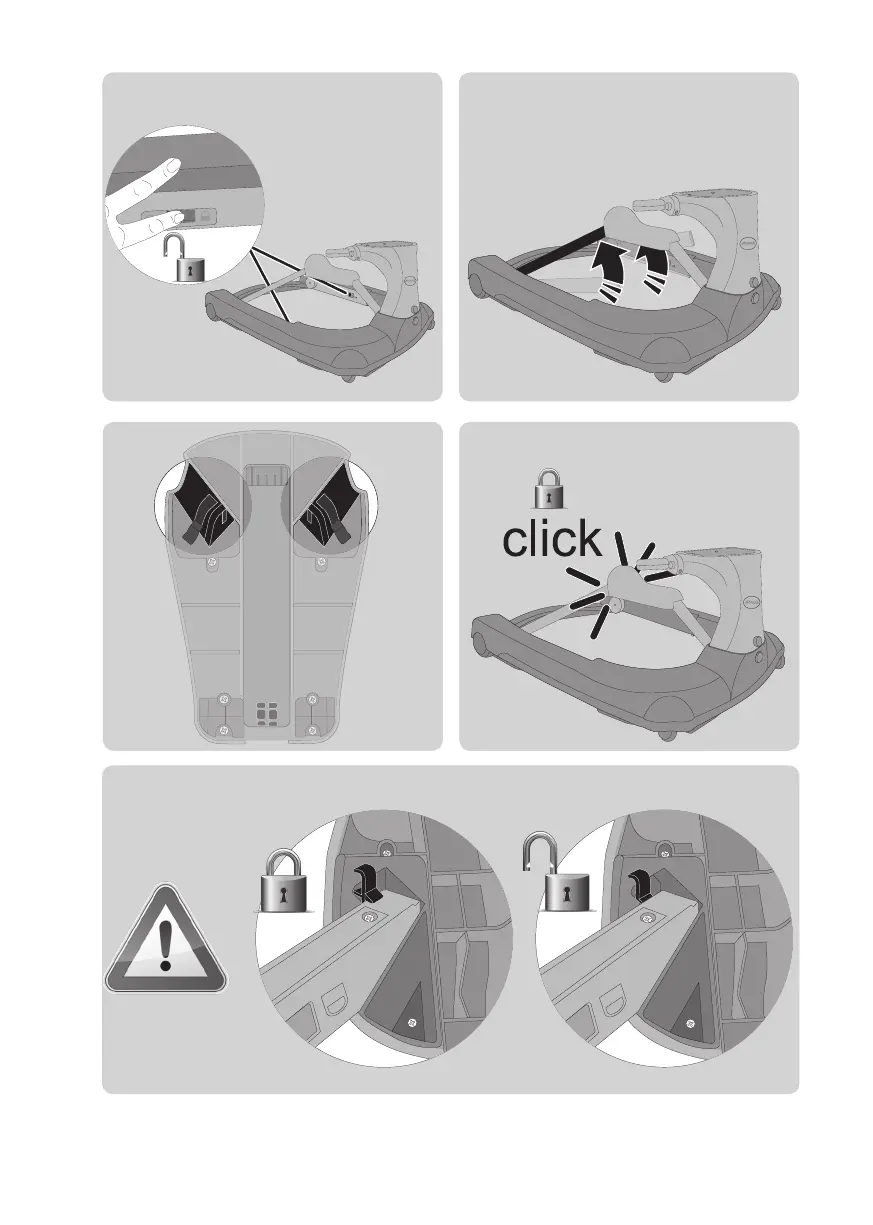 click