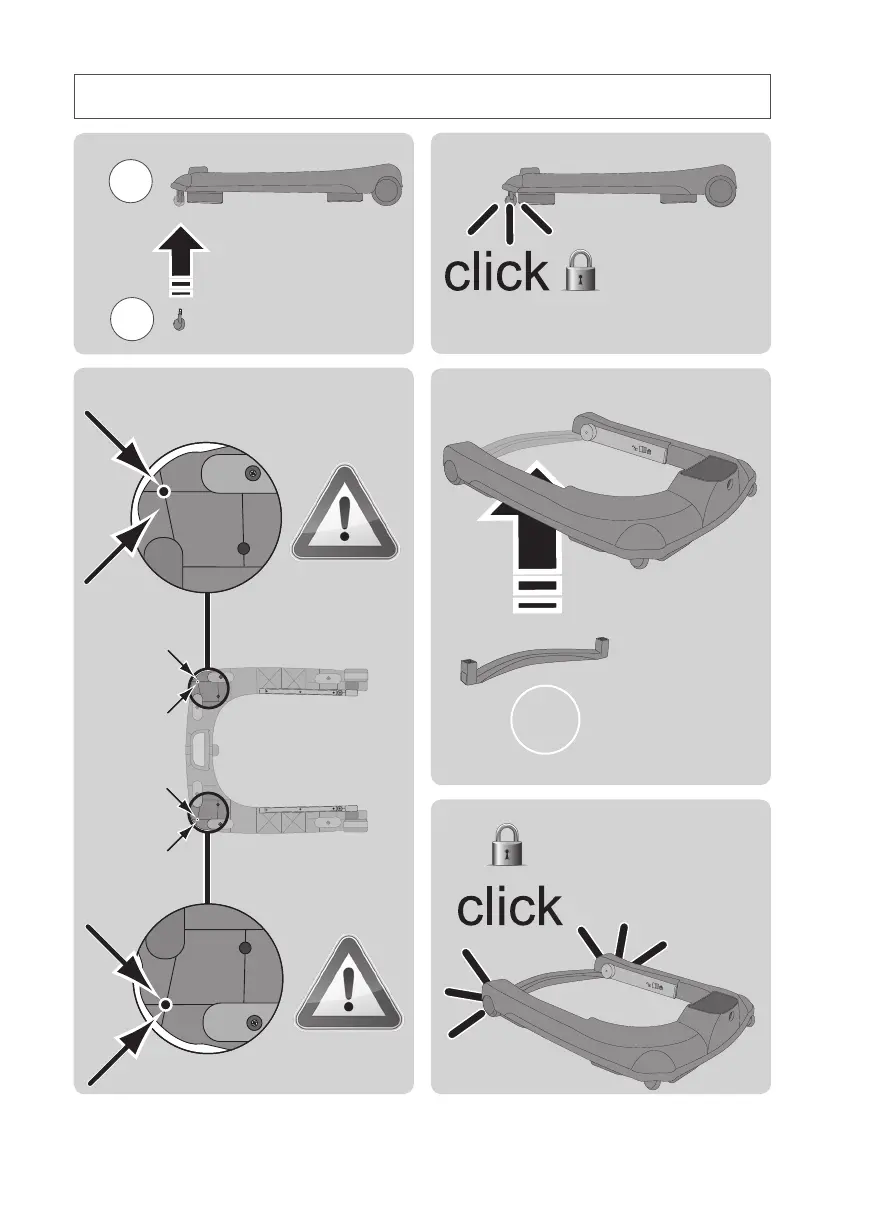 click

click