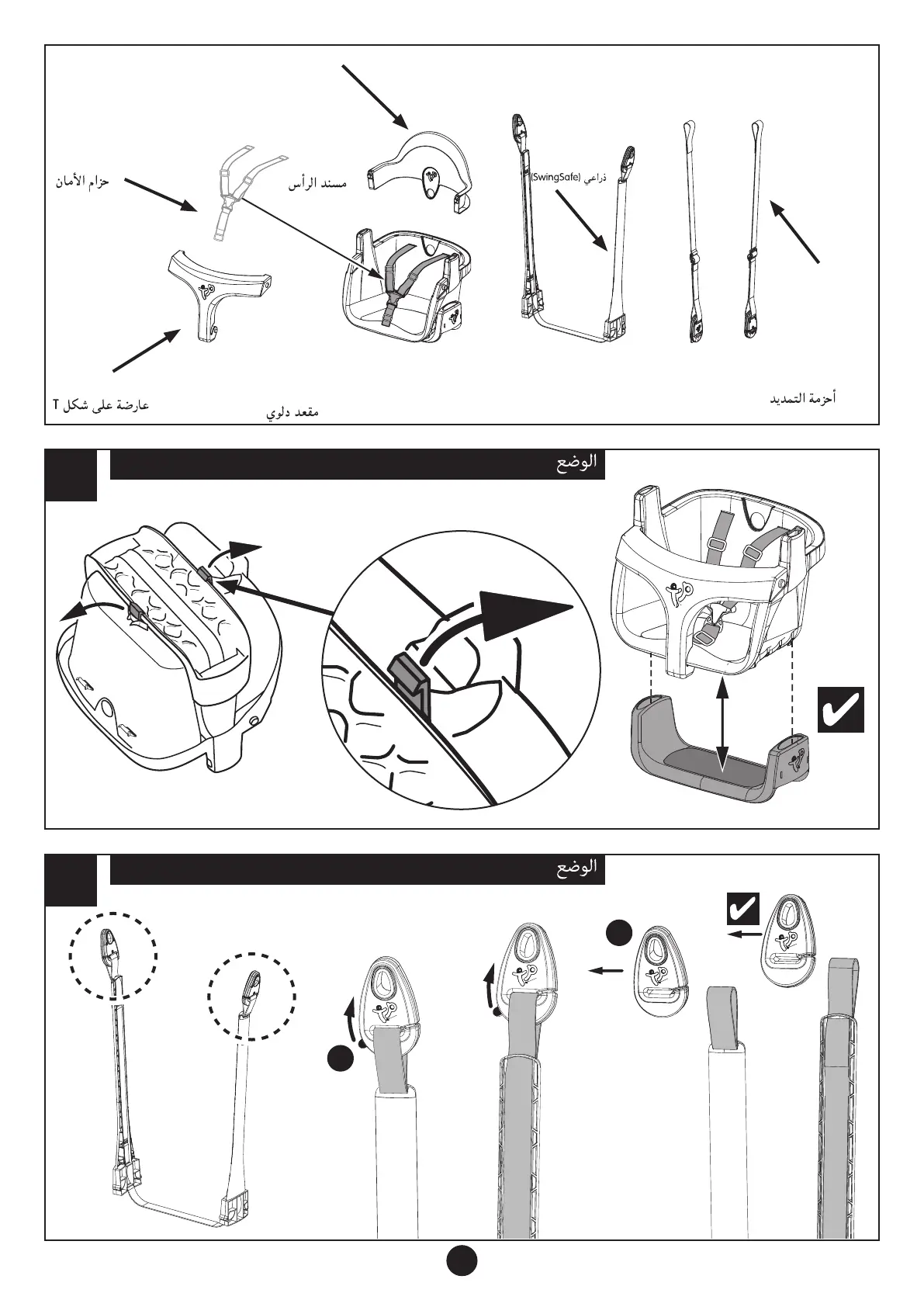 حزام الأمان

مسند الرأس

ذراعي (SwingSafe)

عارضة على شكل T

مقعد دلوي

أحزمة التمديد

الوضع

الوضع